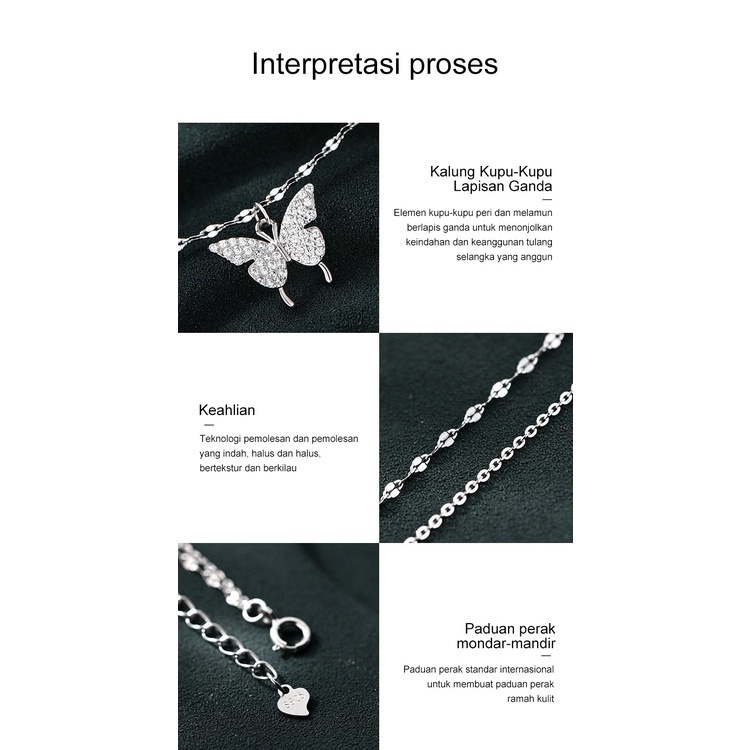 Interpretasi proses

Kalung Kupu-Kupu Lapisan Ganda

Elemen kupu-kupu peri dan melamun berlapis ganda untuk menonjolkan keindahan dan keanggunan tulang selangka yang anggun

Keahlian

Teknologi pemolesan dan pemolesan yang indah, halus dan halus, bertekstur dan berkilau

Paduan perak mondar-mandir

Paduan perak standar internasional untuk membuat paduan perak ramah kulit