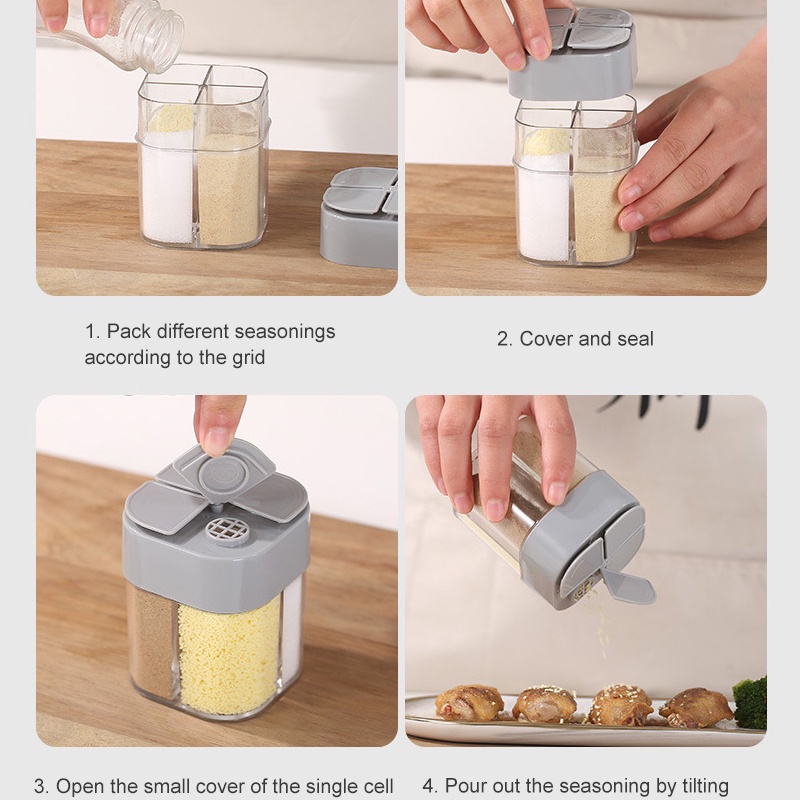 1. Pack different seasonings according to the grid

2. Cover and seal

3. Open the small cover of the single cell

4. Pour out the seasoning by tilting