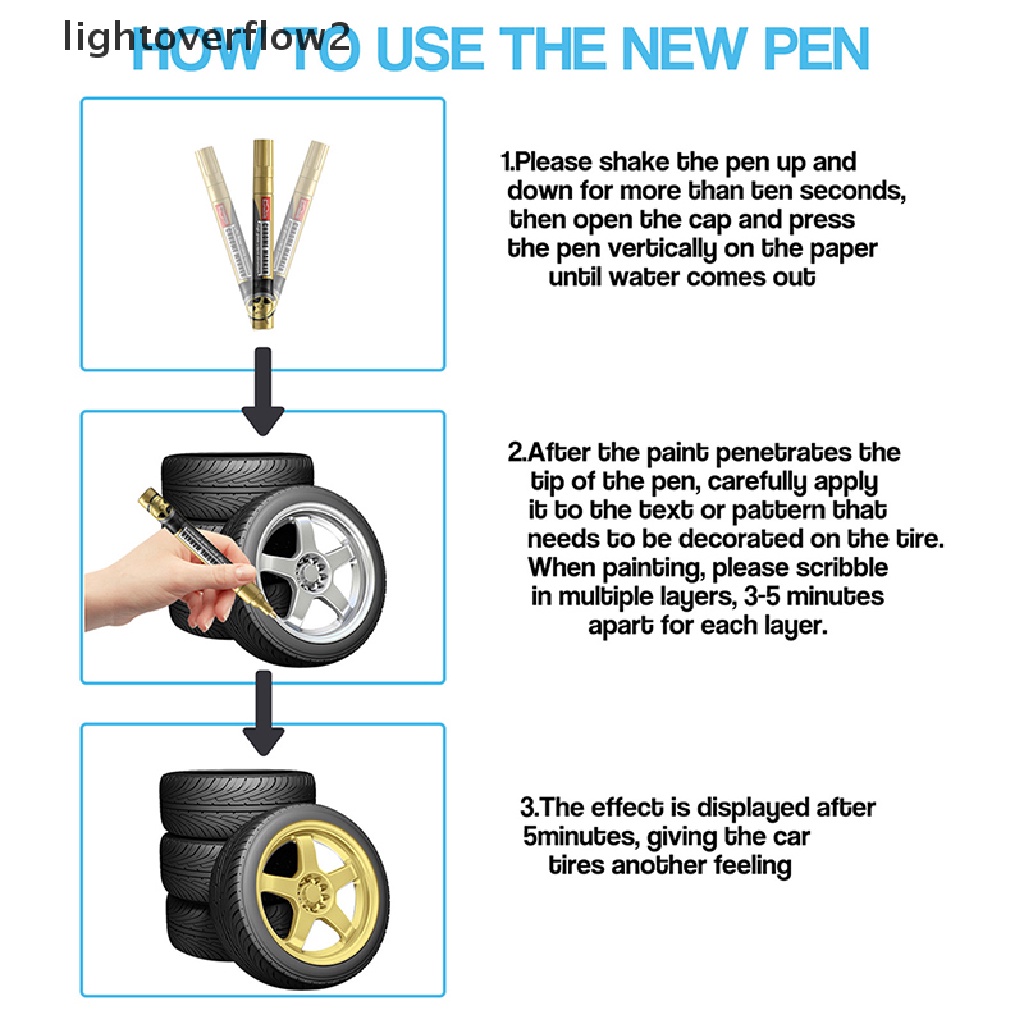 lightoverflow2
HOW TO USE THE NEW PEN

1.Please shake the pen up and down for more than ten seconds, then open the cap and press the pen vertically on the paper until water comes out

2.After the paint penetrates the tip of the pen, carefully apply it to the text or pattern that needs to be decorated on the tire. When painting, please scribble in multiple layers, 3-5 minutes apart for each layer.

3.The effect is displayed after 5minutes, giving the car tires another feeling