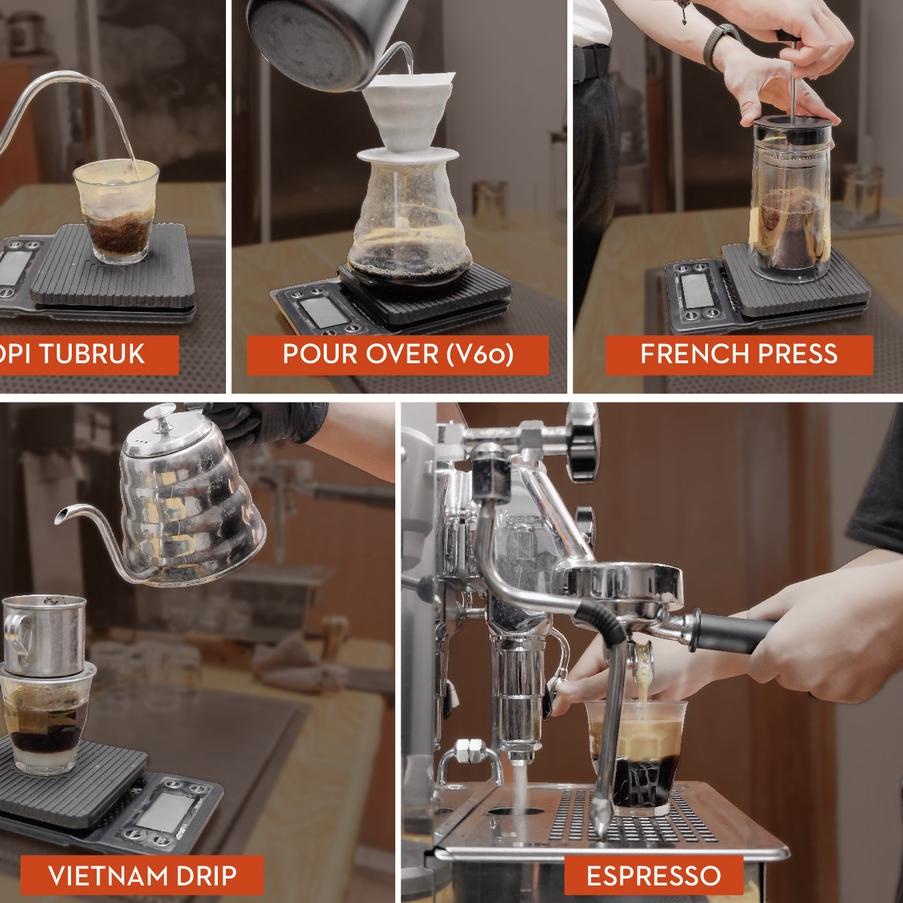 OPI TUBRUK

POUR OVER (V60)

FRENCH PRESS

VIETNAM DRIP

ESPRESSO