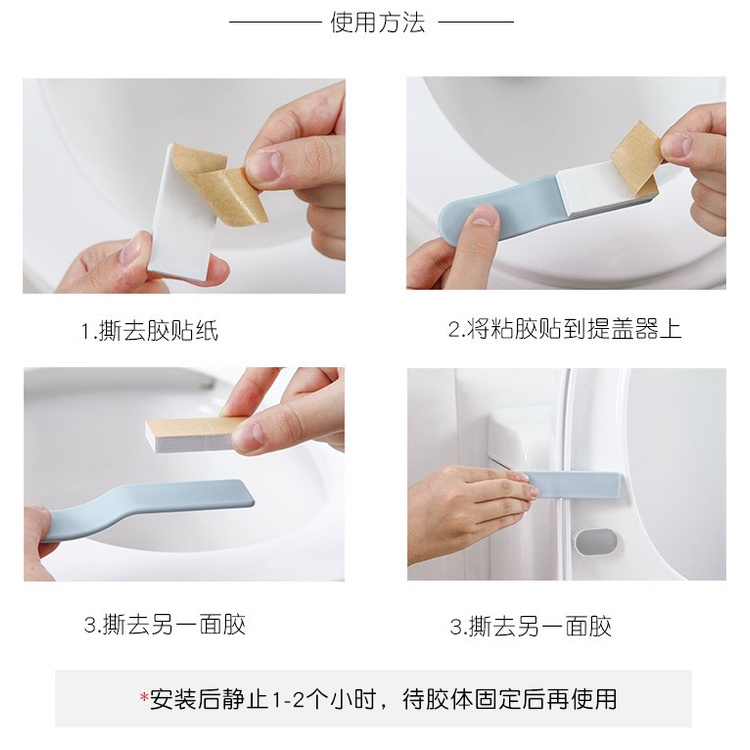 使用方法

1.撕去胶贴纸

2.将粘胶贴到提盖器上

3.撕去另一面胶

3.撕去另一面胶

*安装后静止1-2个小时，待胶体固定后再使用