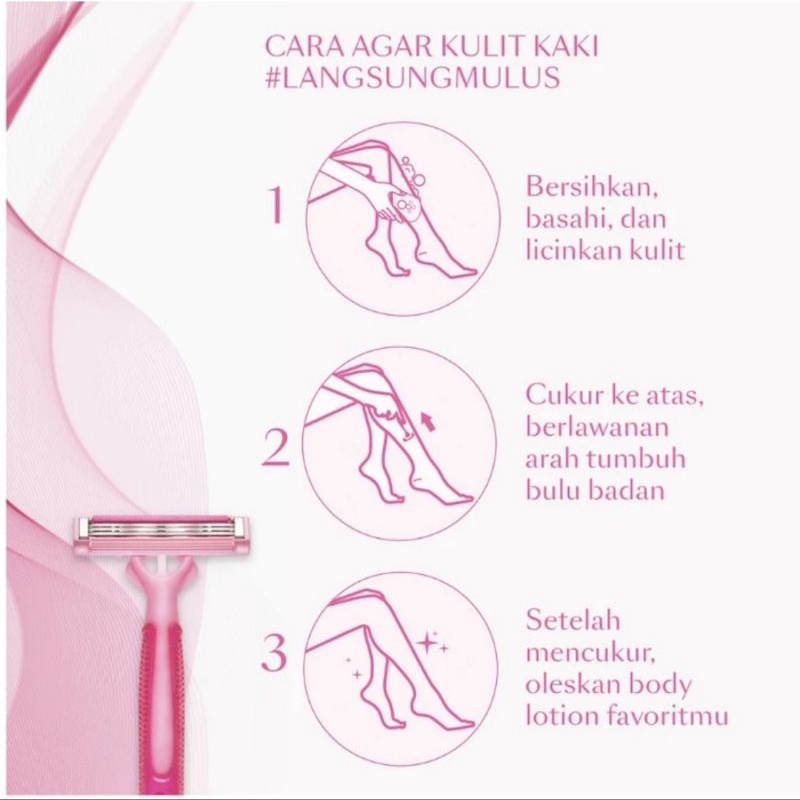 CARA AGAR KULIT KAKI #LANGSUNGMULUS

1

Bersihkan, basahi, dan licinkan kulit

2

Cukur ke atas, berlawanan arah tumbuh bulu badan

3

Setelah mencukur, oleskan body lotion favoritmu