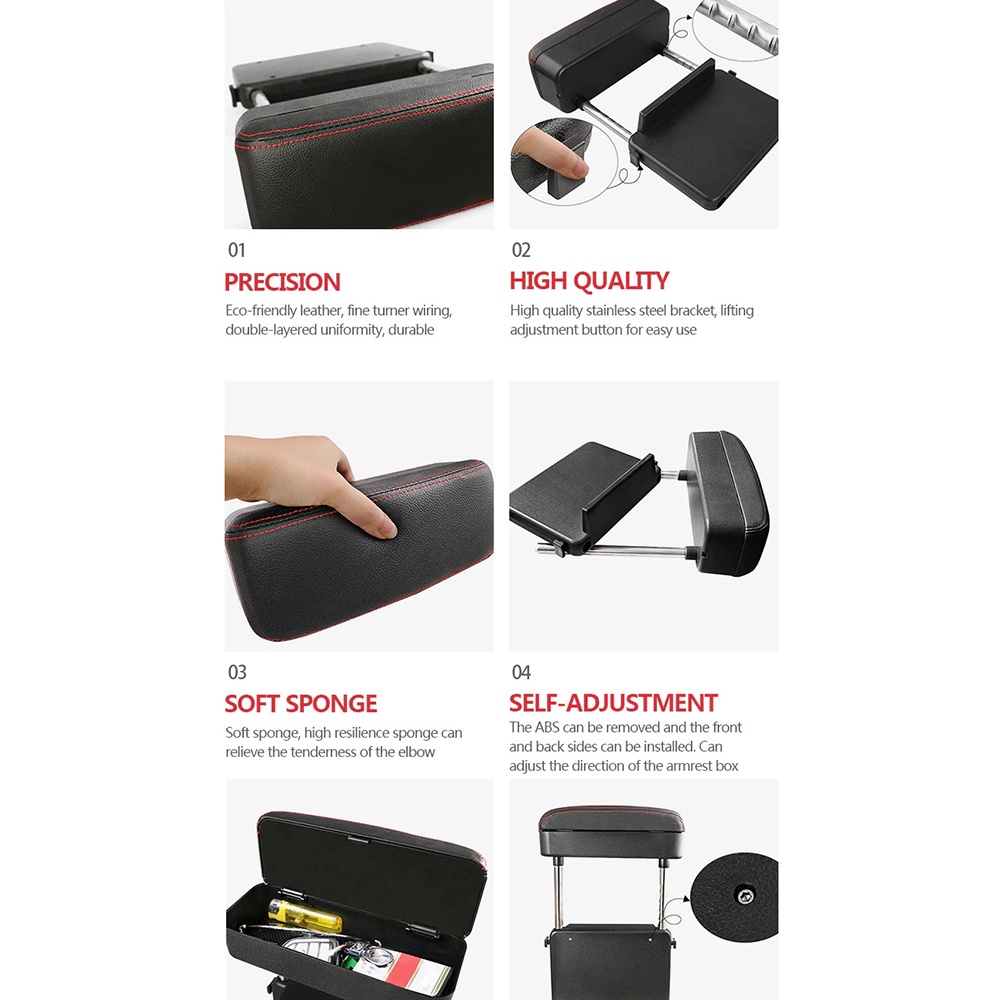 01

PRECISION

Eco-friendly leather, fine turner wiring, double-layered uniformity, durable

02

HIGH QUALITY

High quality stainless steel bracket, lifting adjustment button for easy use

03

SOFT SPONGE

Soft sponge, high resilience sponge can relieve the tenderness of the elbow

04

SELF-ADJUSTMENT

The ABS can be removed and the front and back sides can be installed. Can adjust the direction of the armrest box