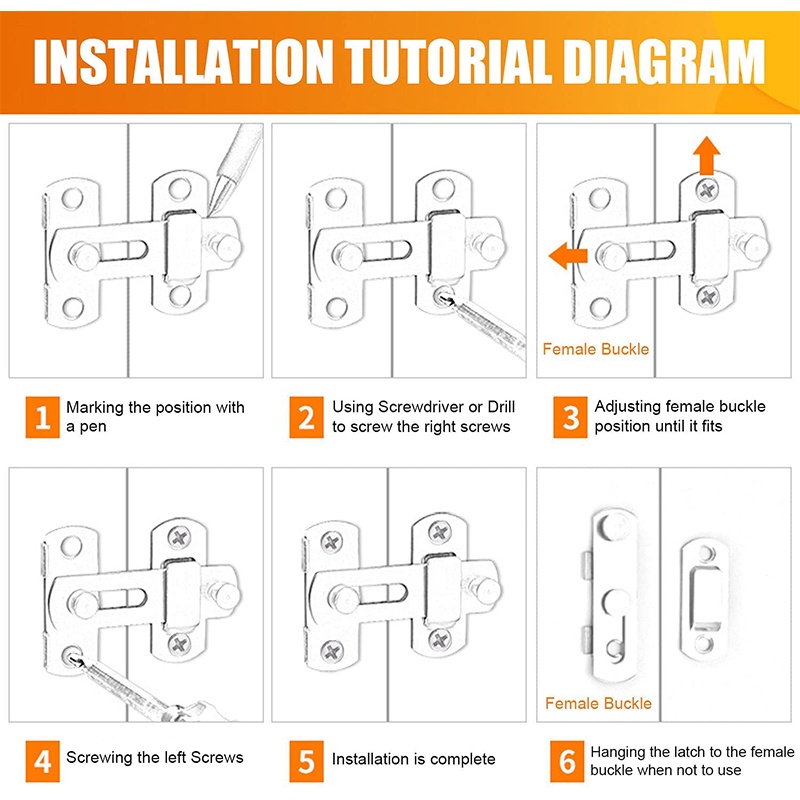 INSTALLATION TUTORIAL DIAGRAM

Female Buckle

1 Marking the position with a pen

2 Using Screwdriver or Drill to screw the right screws

3 Adjusting female buckle position until it fits

Female Buckle

4 Screwing the left Screws

5 Installation is complete

6 Hanging the latch to the female buckle when not to use