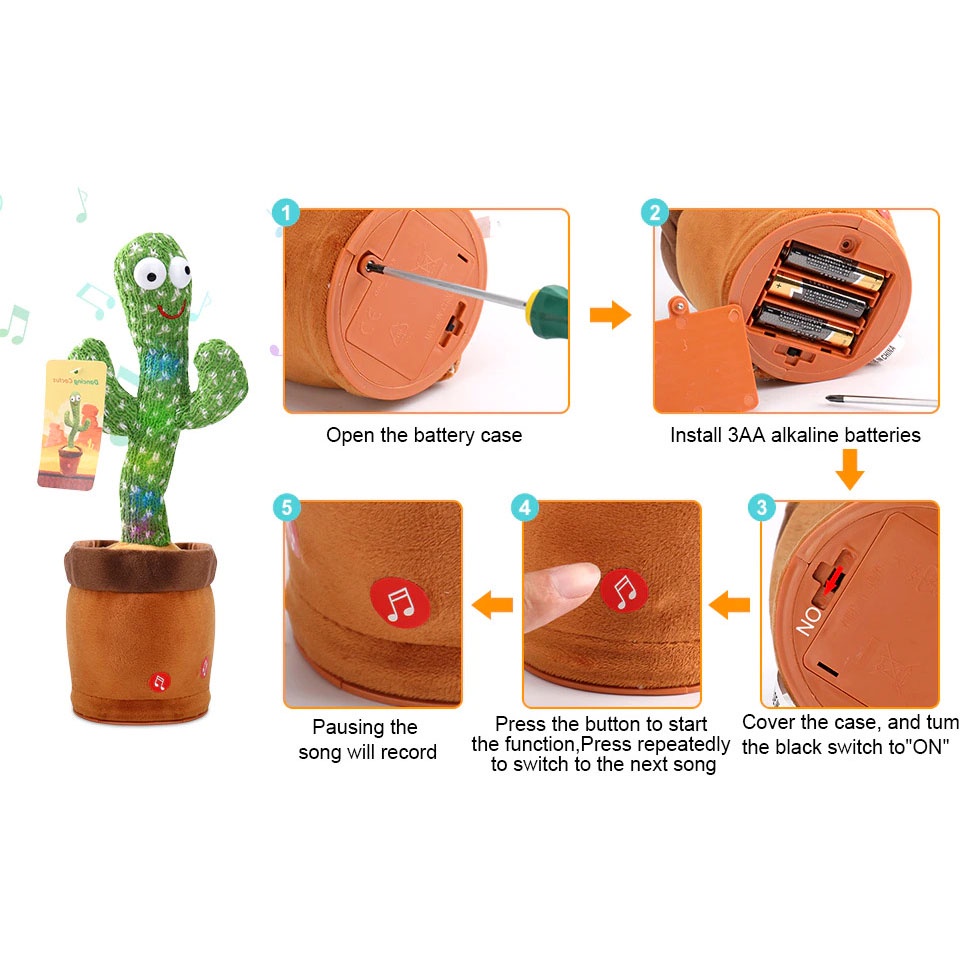 Dancing Cactus

1

Open the battery case

2

Install 3AA alkaline batteries

3

ON

Cover the case, and tum the black switch to"ON"

4

Press the button to start the function,Press repeatedly to switch to the next song

5

Pausing the song will record