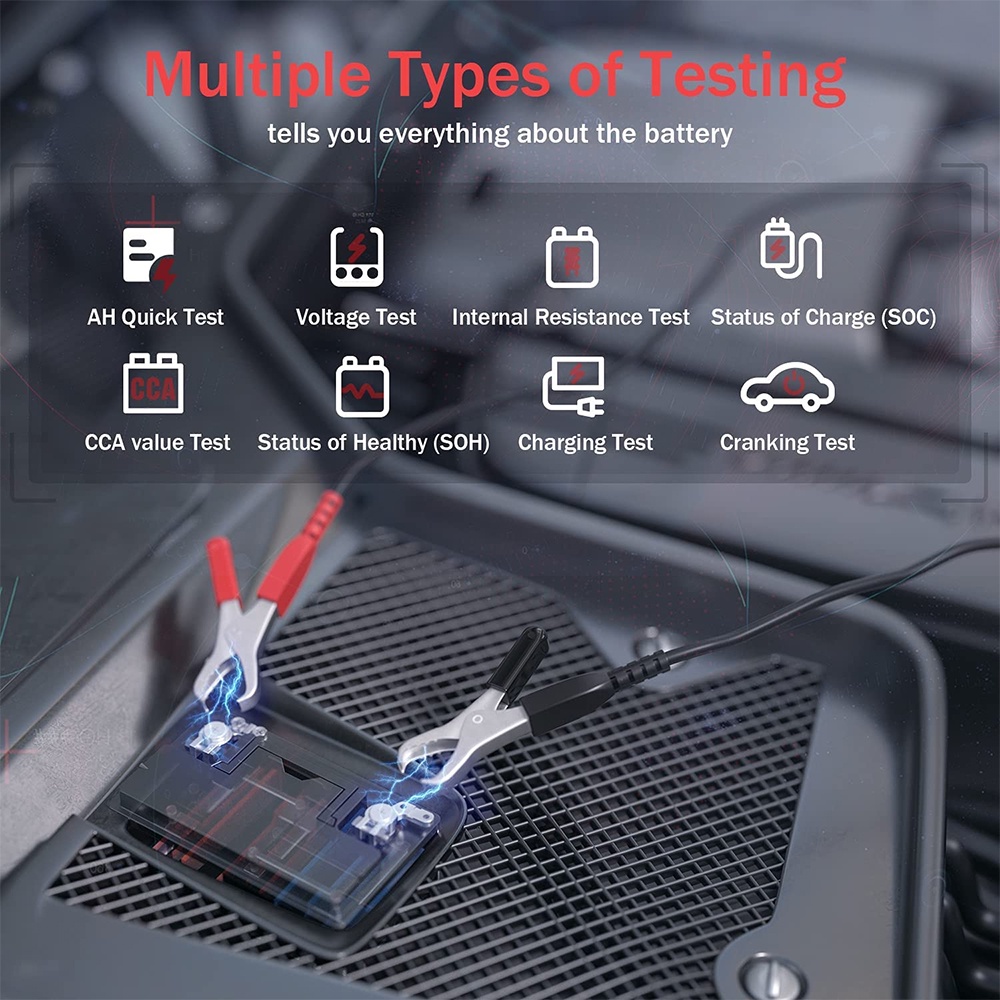 Multiple Types of Testing

tells you everything about the battery

AH Quick Test

Voltage Test

Internal Resistance Test

Status of Charge (SOC)

CCA

CCA value Test

Status of Healthy (SOH)

Charging Test

Cranking Test