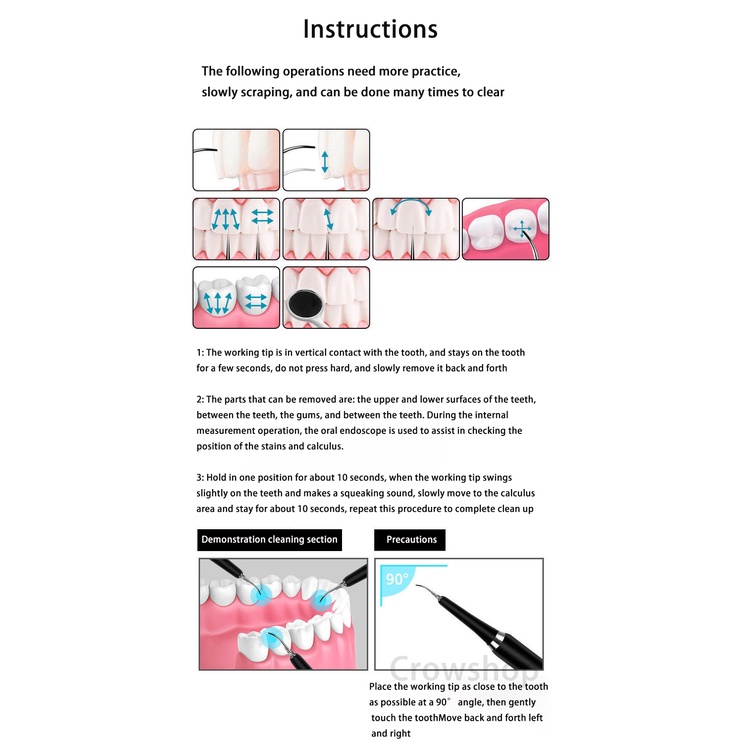 Instructions

The following operations need more practice, slowly scraping, and can be done many times to clear

1: The working tip is in vertical contact with the tooth, and stays on the tooth for a few seconds, do not press hard, and slowly remove it back and forth

2: The parts that can be removed are: the upper and lower surfaces of the teeth, between the teeth, the gums, and between the teeth. During the internal measurement operation, the oral endoscope is used to assist in checking the position of the stains and calculus.

3: Hold in one position for about 10 seconds, when the working tip swings slightly on the teeth and makes a squeaking sound, slowly move to the calculus area and stay for about 10 seconds, repeat this procedure to complete clean up

Demonstration cleaning section

Precautions

90°

Crowshop

Place the working tip as close to the tooth as possible at a 90° angle, then gently touch the toothMove back and forth left and right