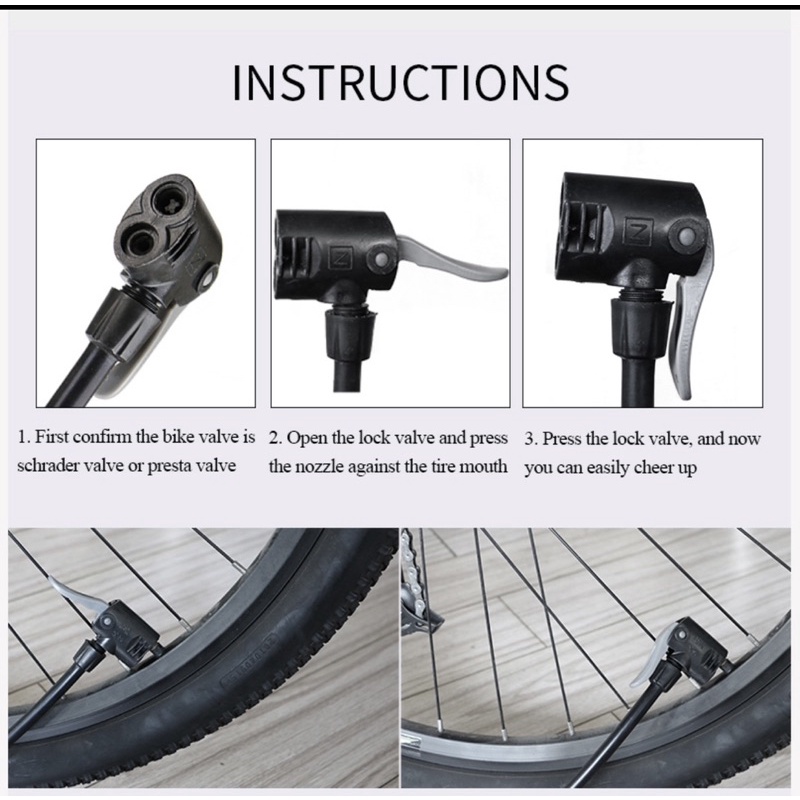 INSTRUCTIONS

1. First confirm the bike valve is schrader valve or presta valve

2. Open the lock valve and press the nozzle against the tire mouth

3. Press the lock valve, and now you can easily cheer up