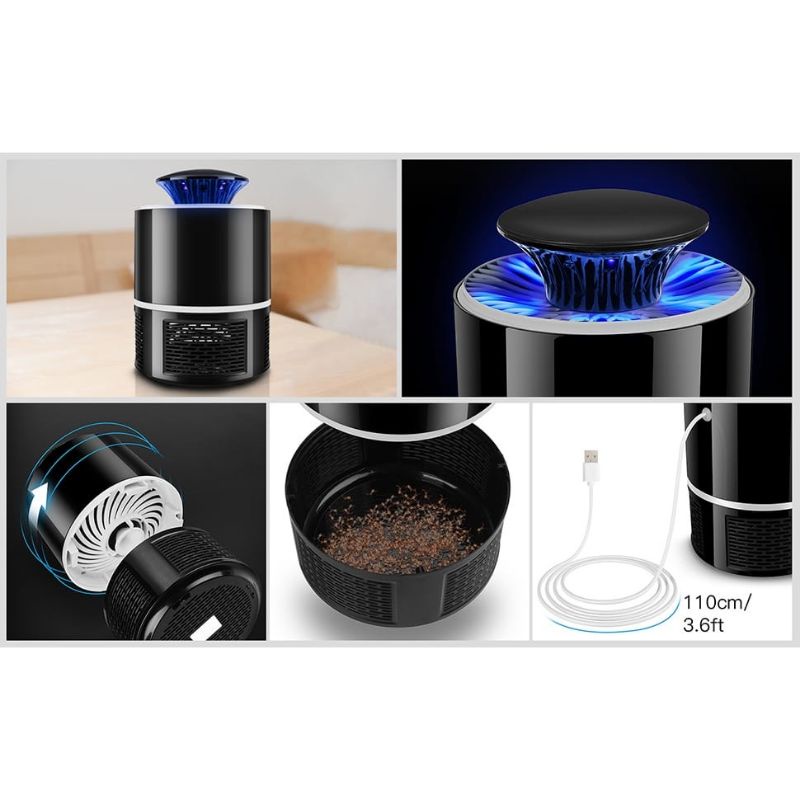 110cm/
3.6ft