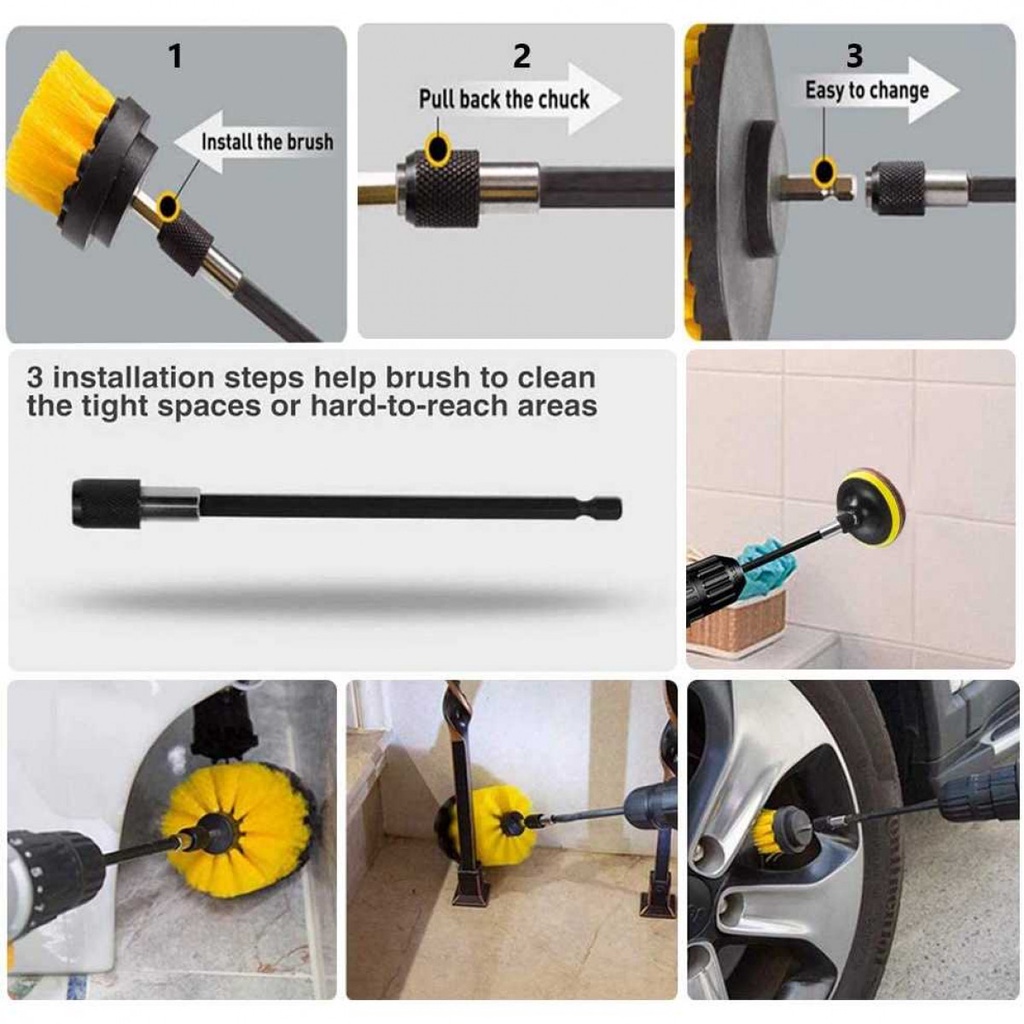 1

Install the brush

2

Pull back the chuck

3

Easy to change

3 installation steps help brush to clean the tight spaces or hard-to-reach areas