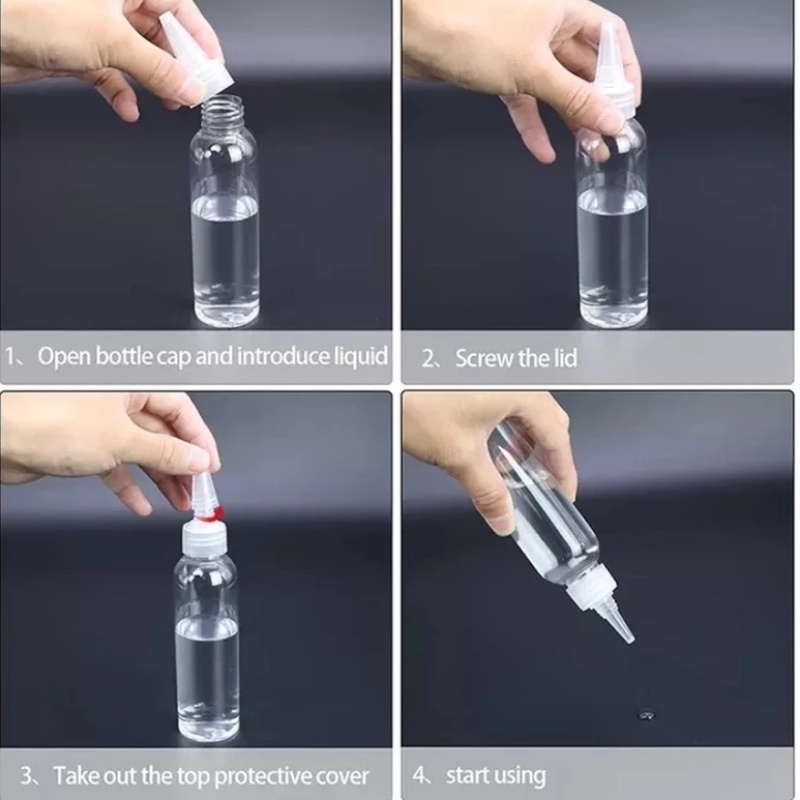 1、Open bottle cap and introduce liquid

2、Screw the lid

3、Take out the top protective cover

4、start using