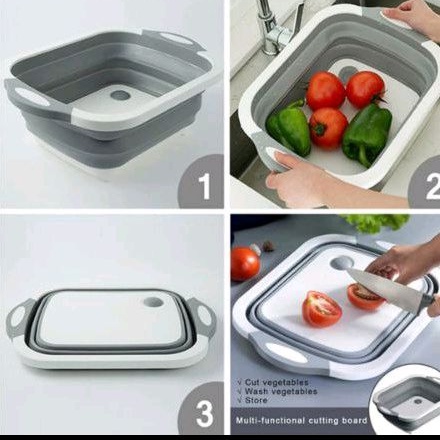 1

2

3

√ Cut vegetables
√ Wash vegetables
√ Store

Multi-functional cutting board