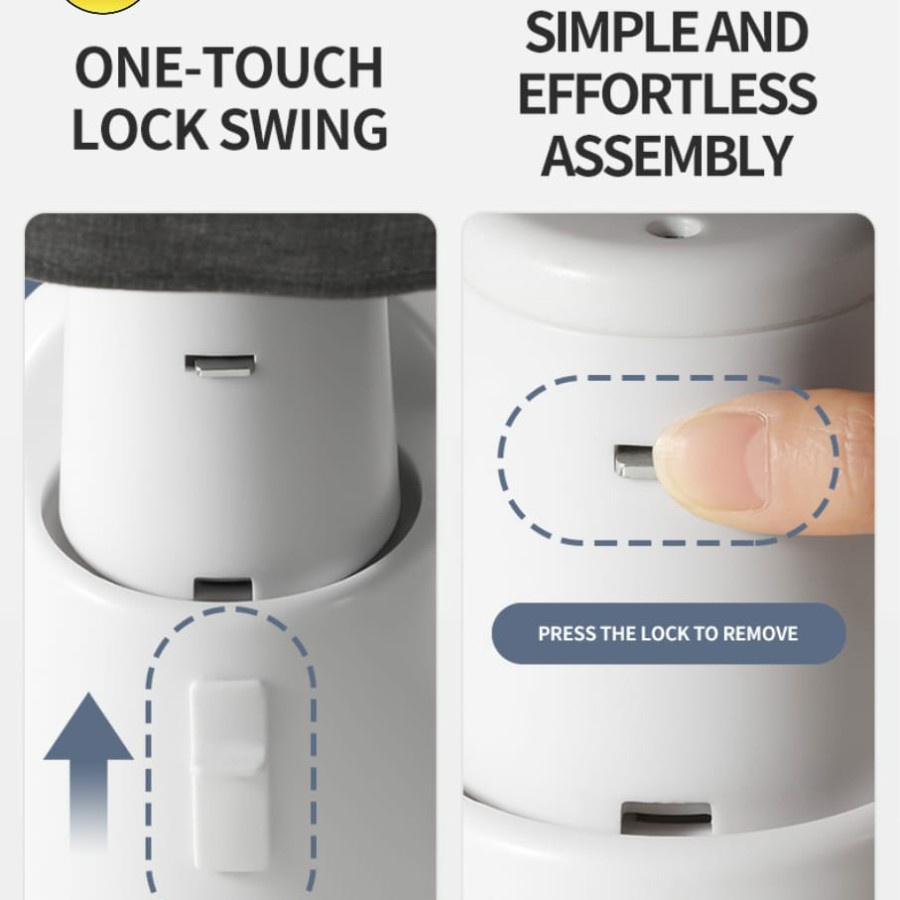 ONE-TOUCH LOCK SWING

SIMPLE AND EFFORTLESS ASSEMBLY

PRESS THE LOCK TO REMOVE