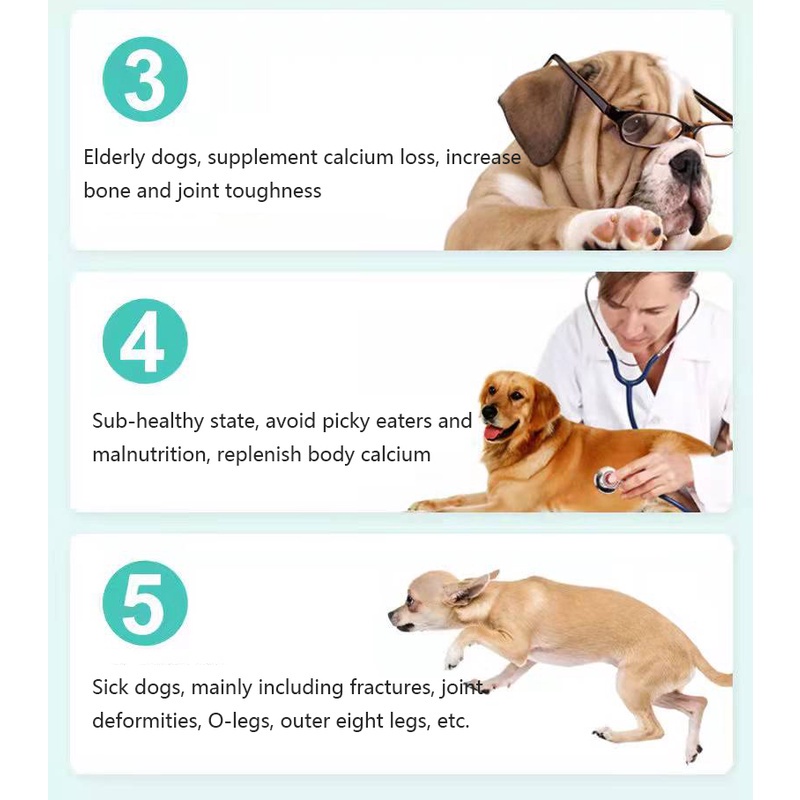 3

Elderly dogs, supplement calcium loss, increase bone and joint toughness

4

Sub-healthy state, avoid picky eaters and malnutrition, replenish body calcium

5

Sick dogs, mainly including fractures, joint deformities, O-legs, outer eight legs, etc.