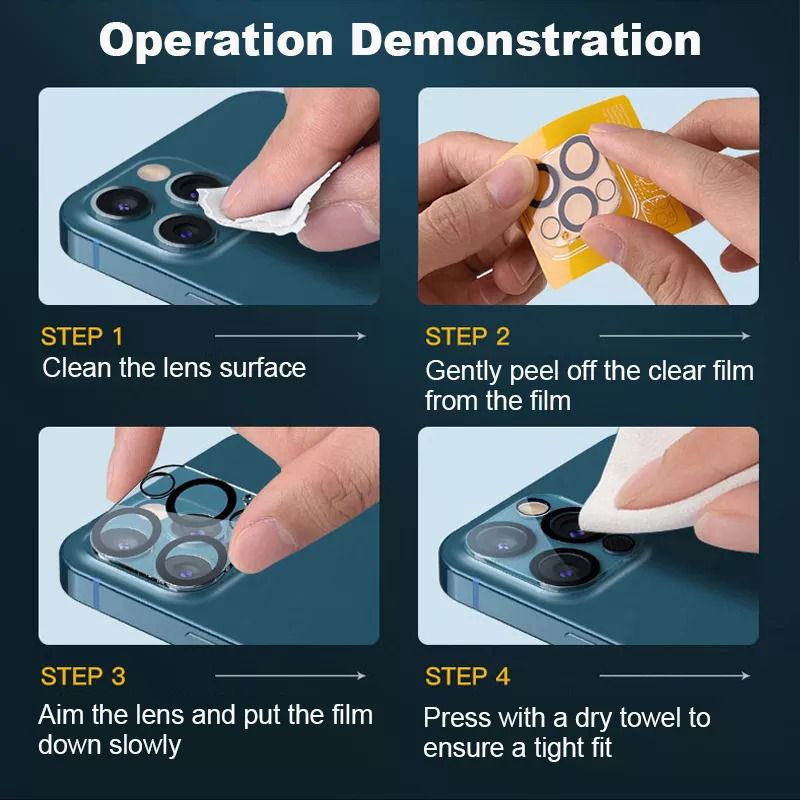 Operation Demonstration

STEP 1
Clean the lens surface

STEP 2
Gently peel off the clear film from the film

STEP 3
Aim the lens and put the film down slowly

STEP 4
Press with a dry towel to ensure a tight fit