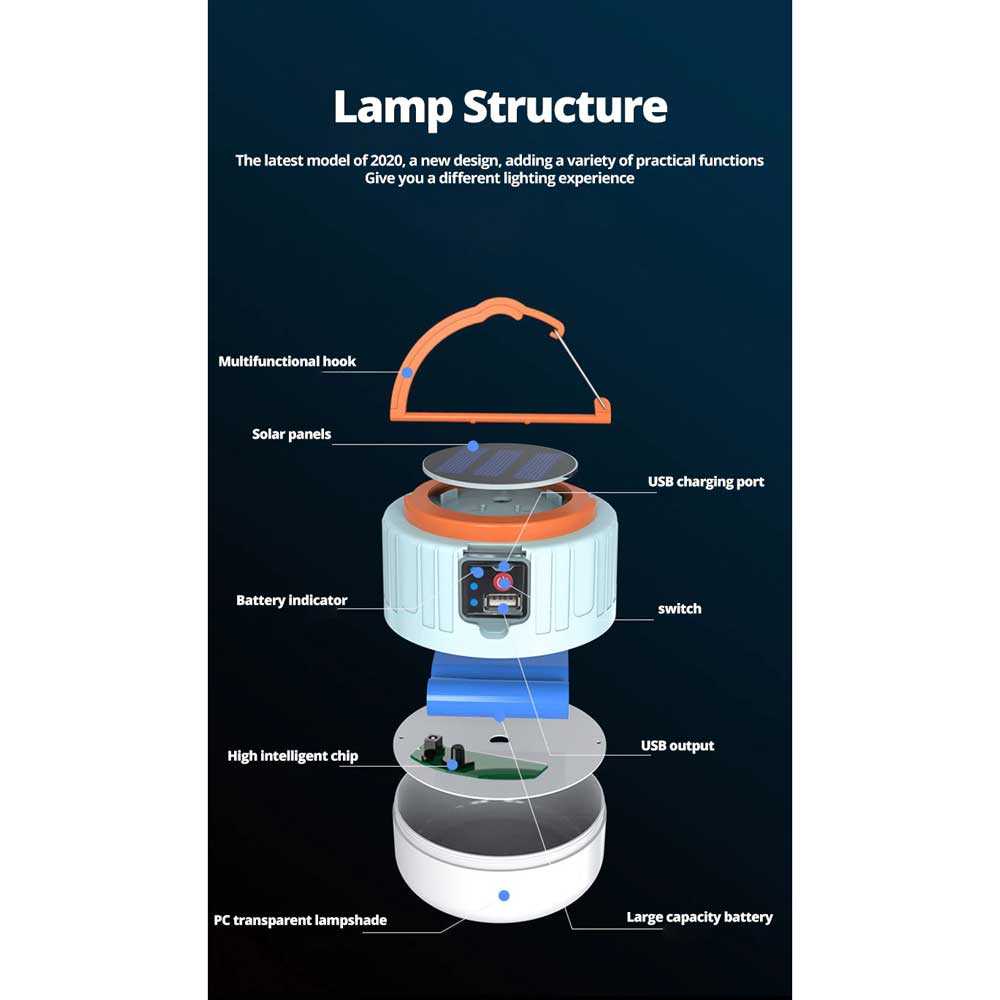 Lamp Structure

The latest model of 2020, a new design, adding a variety of practical functions
Give you a different lighting experience

Multifunctional hook

Solar panels

USB charging port

Battery indicator

switch

High intelligent chip

USB output

PC transparent lampshade

Large capacity battery