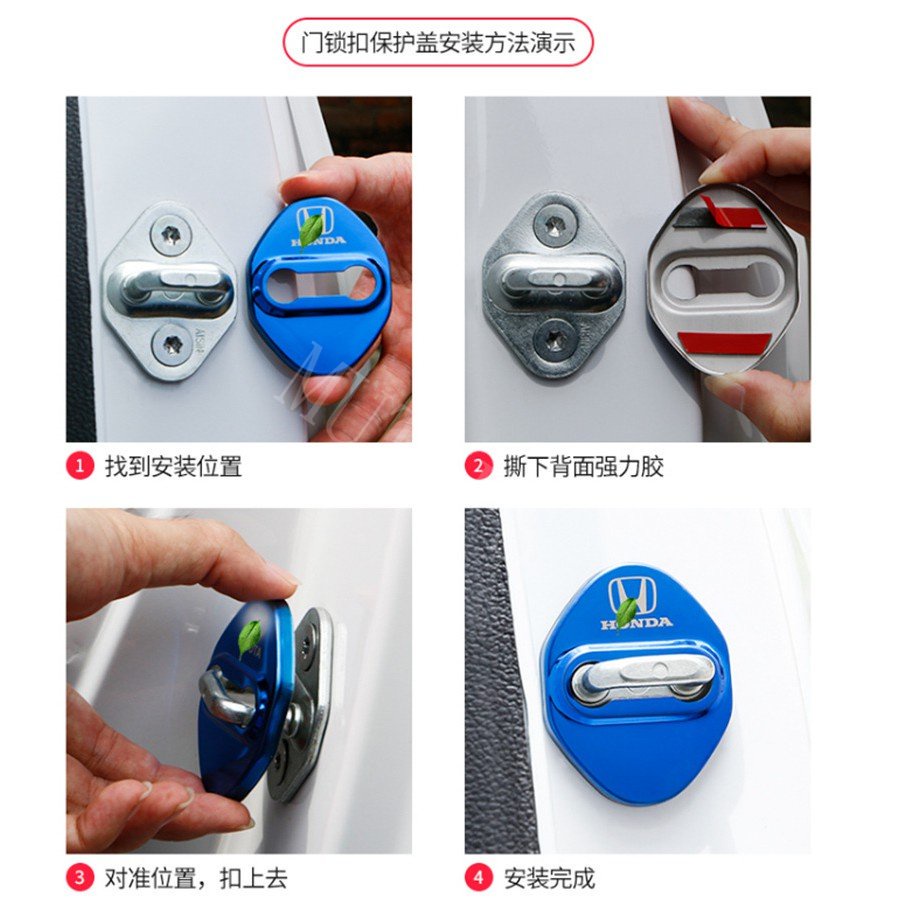 门锁扣保护盖安装方法演示

HONDA

1 找到安装位置

2 撕下背面强力胶

3 对准位置，扣上去

HONDA

4 安装完成