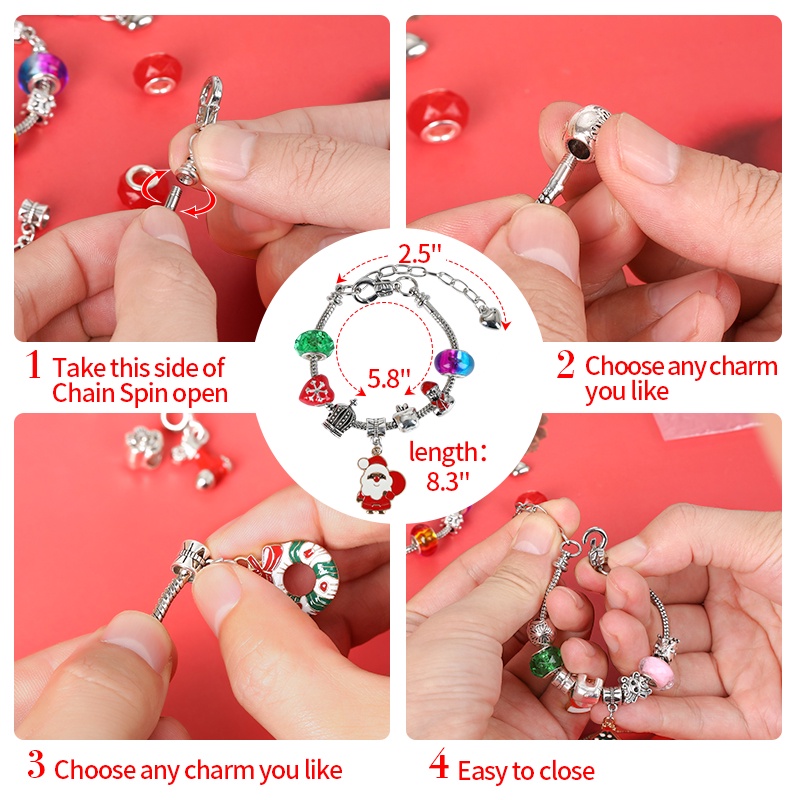 1 Take this side of Chain Spin open

2.5"

5.8"

length: 8.3"

2 Choose any charm you like

3 Choose any charm you like

4 Easy to close