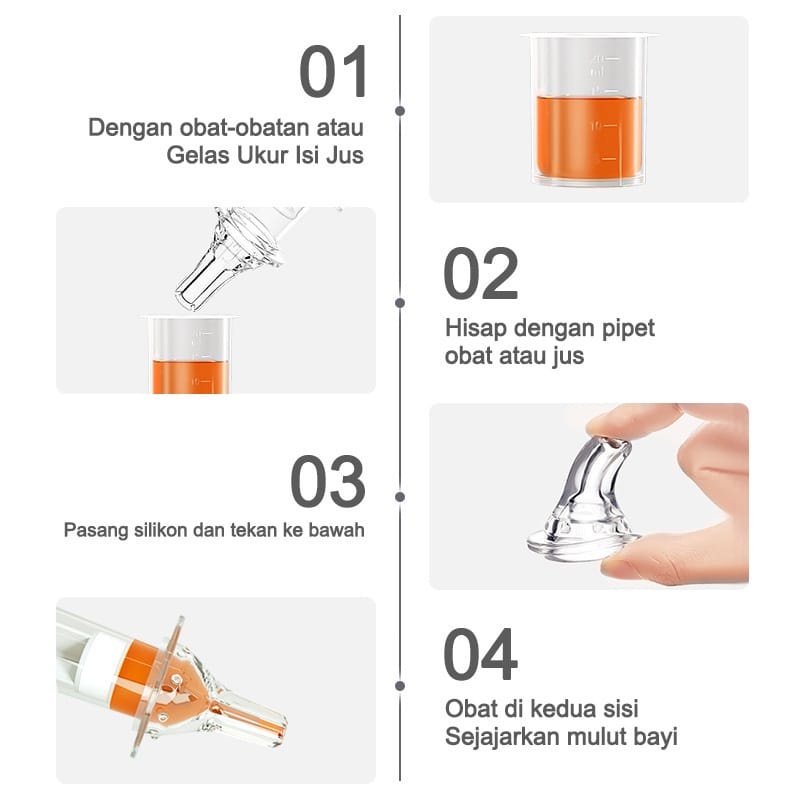 01
Dengan obat-obatan atau Gelas Ukur Isi Jus

02
Hisap dengan pipet obat atau jus

03
Pasang silikon dan tekan ke bawah

04
Obat di kedua sisi Sejajarkan mulut bayi