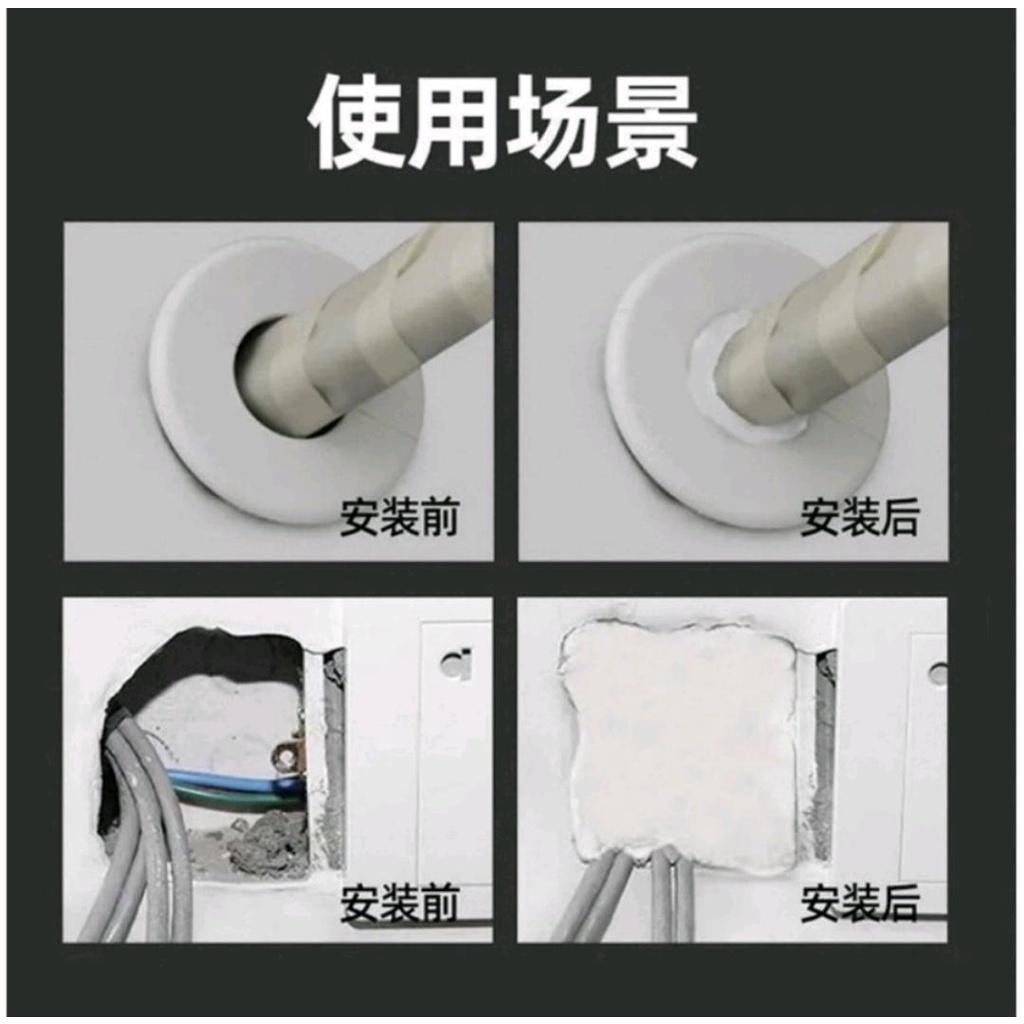 使用场景

安装前

安装后

安装前

安装后