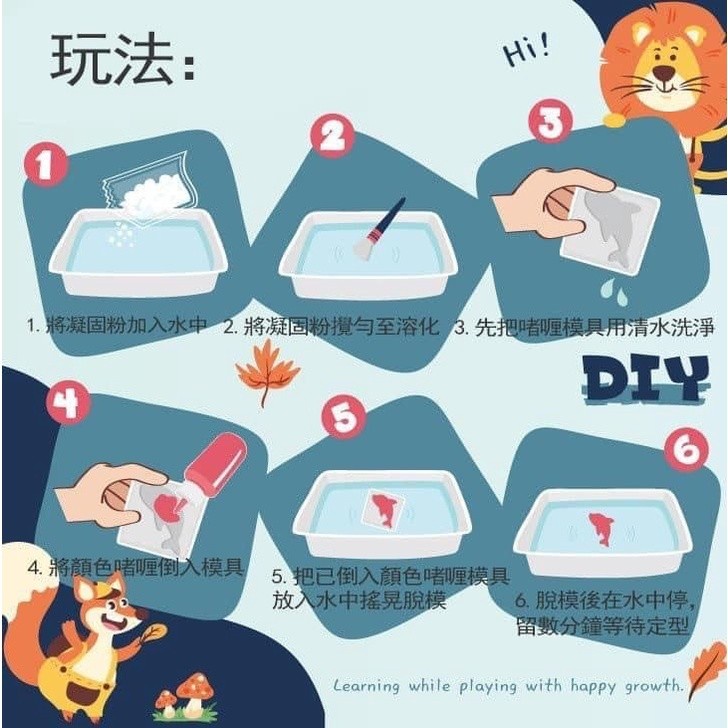 玩法：

Hi!

1

2

3

1. 將凝固粉加入水中

2. 將凝固粉攪勻至溶化

3. 先把啫喱模具用清水洗淨

DIY

4

5

6

4. 將顏色啫喱倒入模具

5. 把已倒入顏色啫喱模具放入水中搖晃脫模

6. 脫模後在水中停，留數分鐘等待定型

Learning while playing with happy growth.