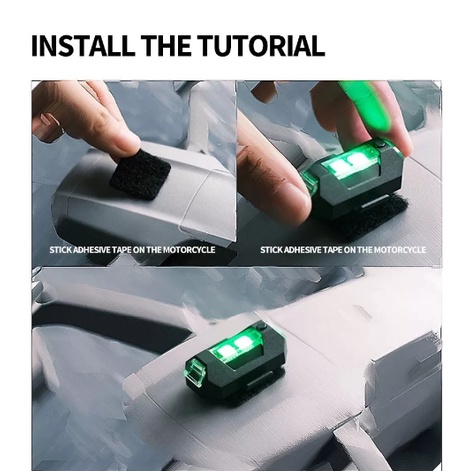 INSTALL THE TUTORIAL

STICK ADHESIVE TAPE ON THE MOTORCYCLE

STICK ADHESIVE TAPE ON THE MOTORCYCLE