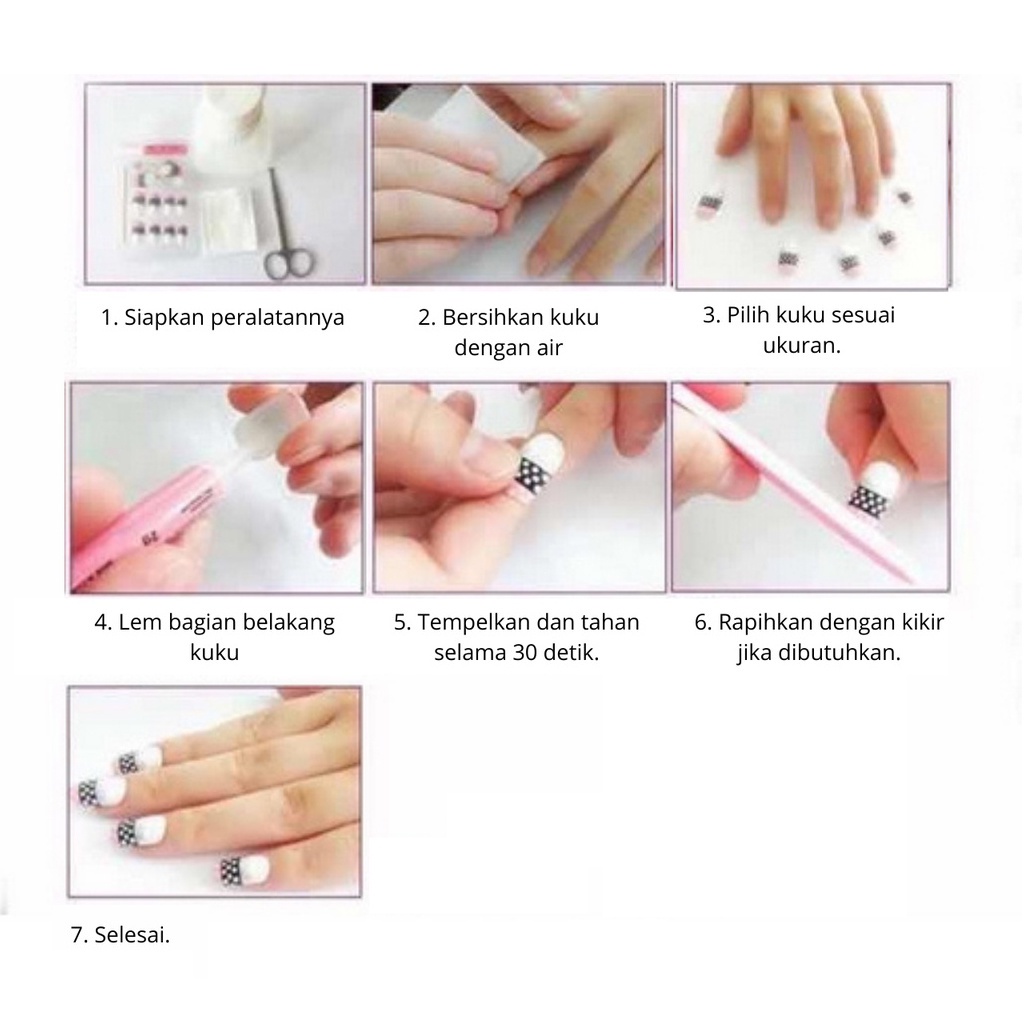 1. Siapkan peralatannya

2. Bersihkan kuku dengan air

3. Pilih kuku sesuai ukuran.

4. Lem bagian belakang kuku

5. Tempelkan dan tahan selama 30 detik.

6. Rapihkan dengan kikir jika dibutuhkan.

7. Selesai.