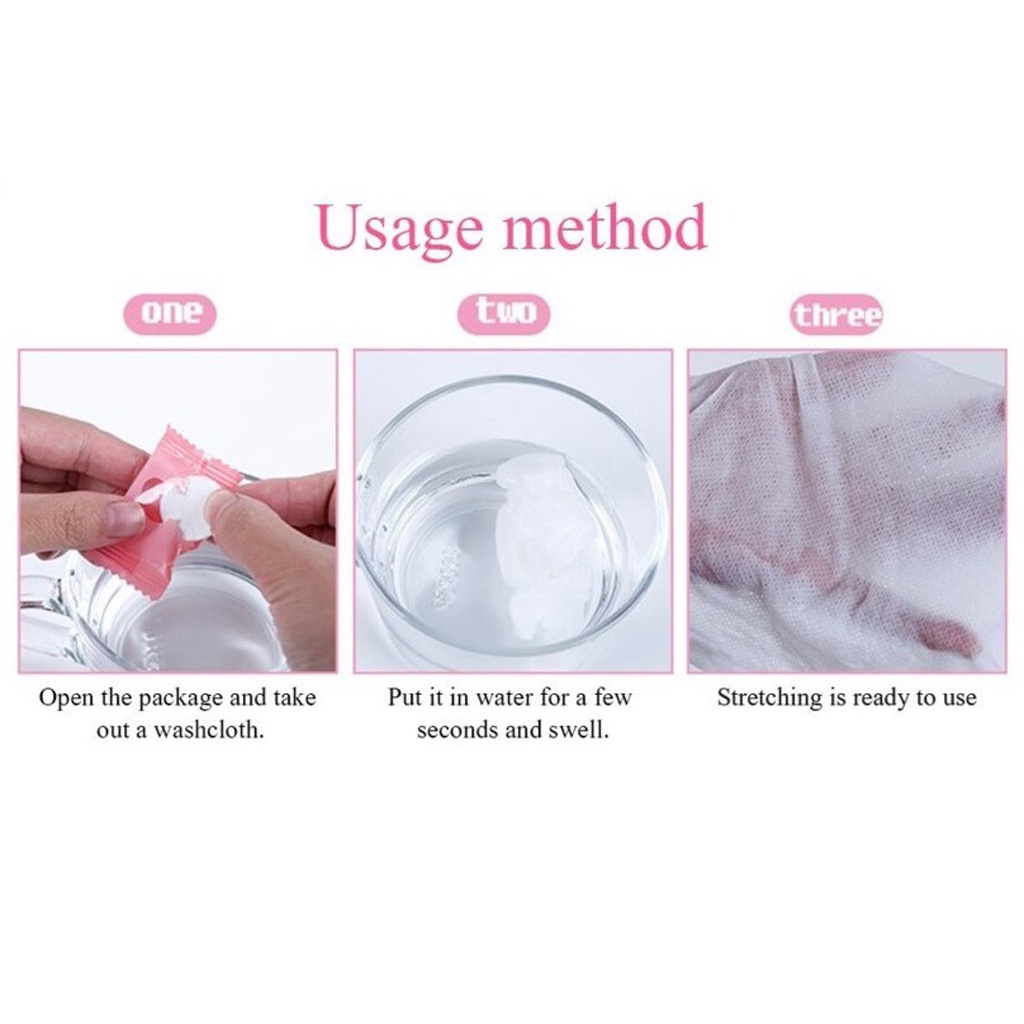 Usage method

one

Open the package and take out a washcloth.

two

Put it in water for a few seconds and swell.

three

Stretching is ready to use