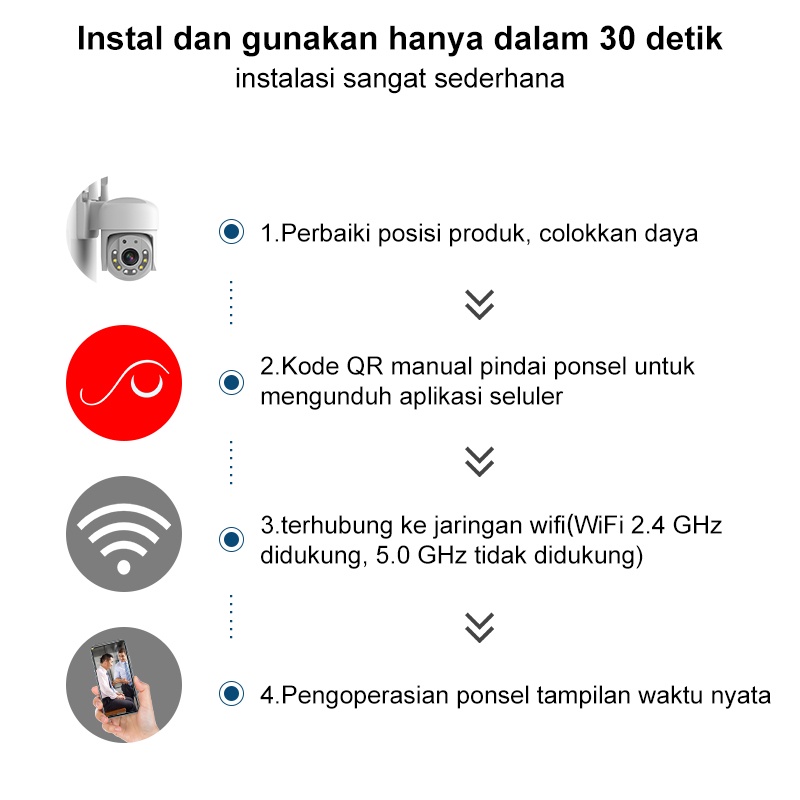 Instal dan gunakan hanya dalam 30 detik
instalasi sangat sederhana

1.Perbaiki posisi produk, colokkan daya

2.Kode QR manual pindai ponsel untuk mengunduh aplikasi seluler

3.terhubung ke jaringan wifi(WiFi 2.4 GHz didukung, 5.0 GHz tidak didukung)

4.Pengoperasian ponsel tampilan waktu nyata