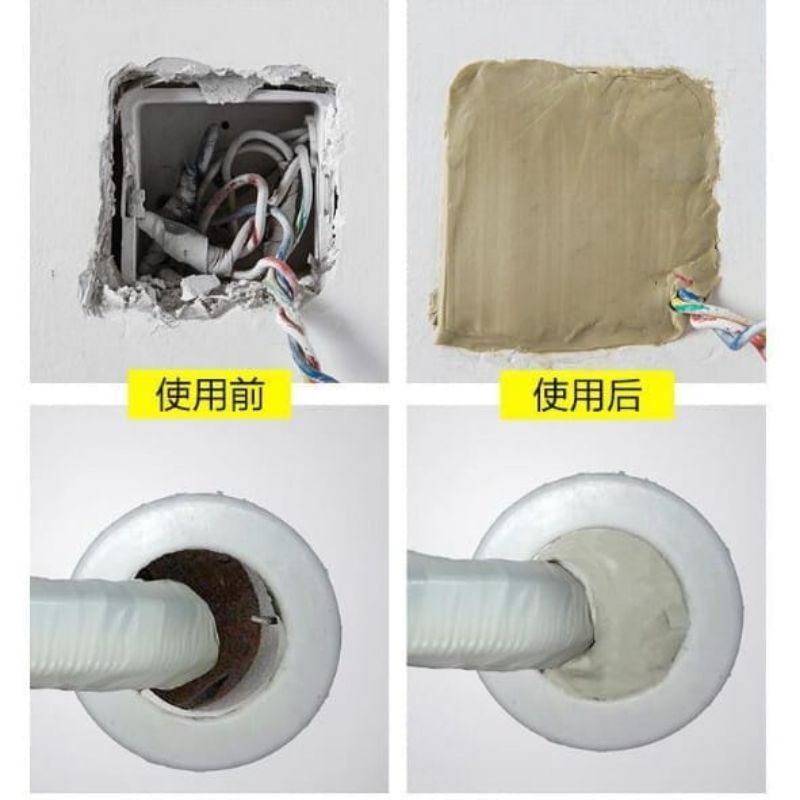 使用前

使用后