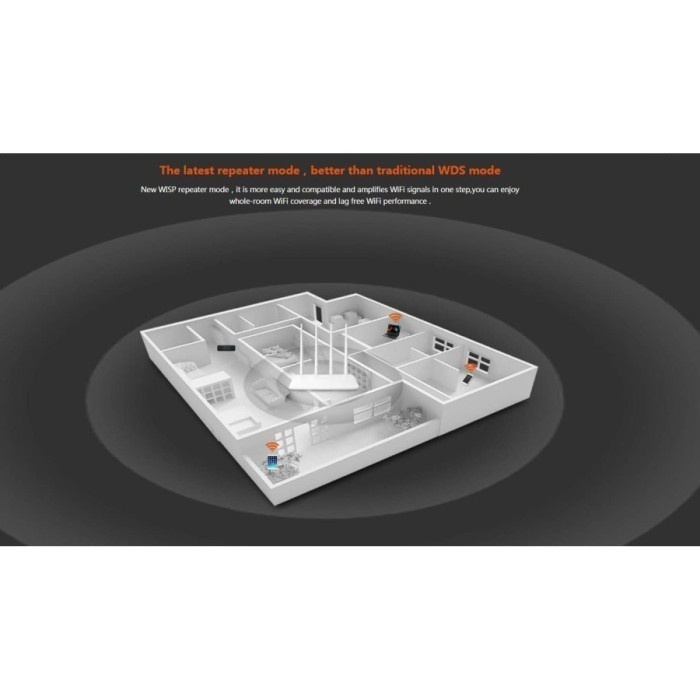 The latest repeater mode , better than traditional WDS mode

New WISP repeater mode , it is more easy and compatible and amplifies WiFi signals in one step,you can enjoy whole-room WiFi coverage and lag free WiFi performance .