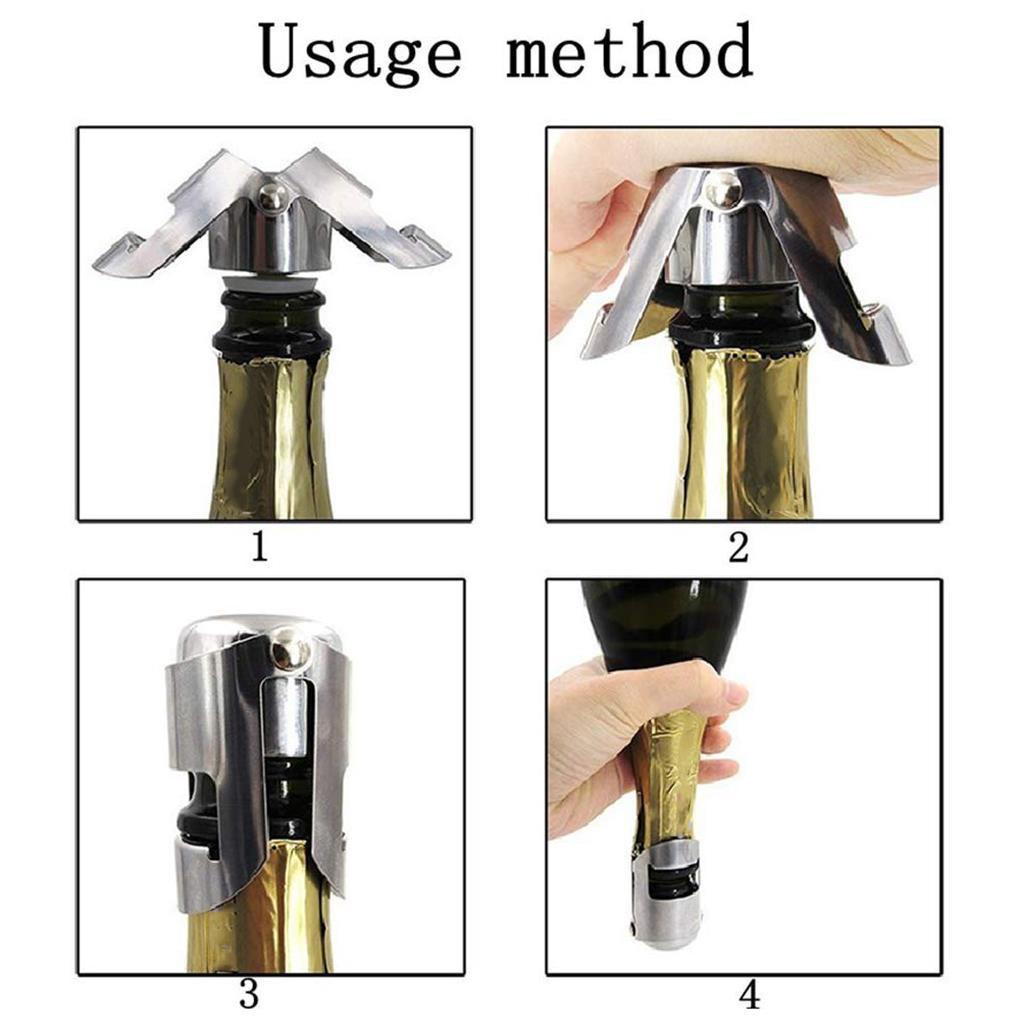 Usage method

1

2

3

4