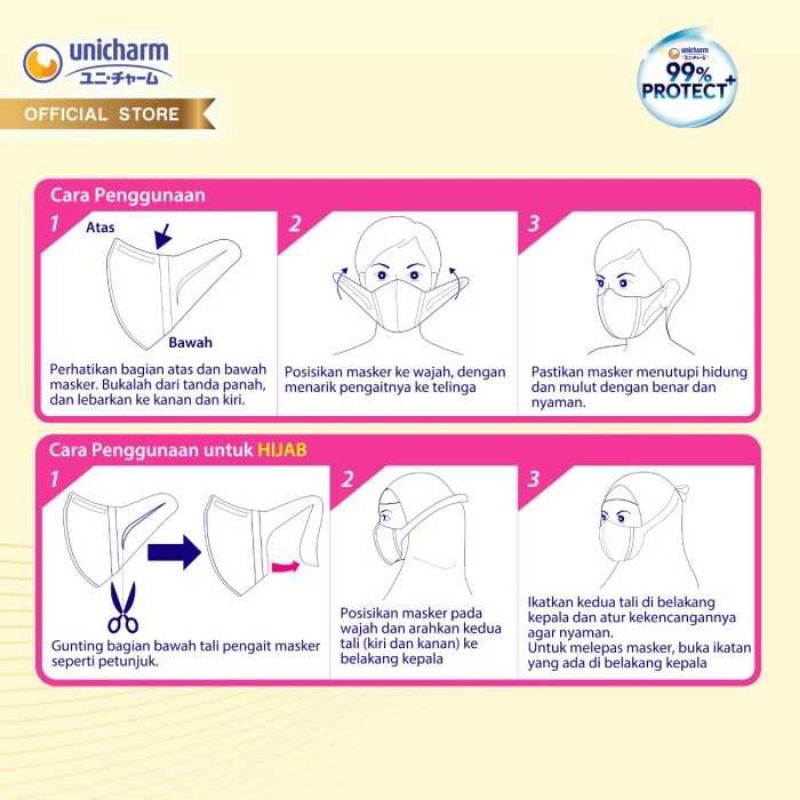 unicharm
ユニ・チャーム
OFFICIAL STORE

unicharm
ユニ・チャーム
99%
PROTECT+

Cara Penggunaan

1
Atas
Bawah
Perhatikan bagian atas dan bawah masker. Bukalah dari tanda panah, dan lebarkan ke kanan dan kiri.

2
Posisikan masker ke wajah, dengan menarik pengaitnya ke telinga

3
Pastikan masker menutupi hidung dan mulut dengan benar dan nyaman.

Cara Penggunaan untuk HIJAB

1
Gunting bagian bawah tali pengait masker seperti petunjuk.

2
Posisikan masker pada wajah dan arahkan kedua tali (kiri dan kanan) ke belakang kepala

3
Ikatkan kedua tali di belakang kepala dan atur kekencangannya agar nyaman.
Untuk melepas masker, buka ikatan yang ada di belakang kepala