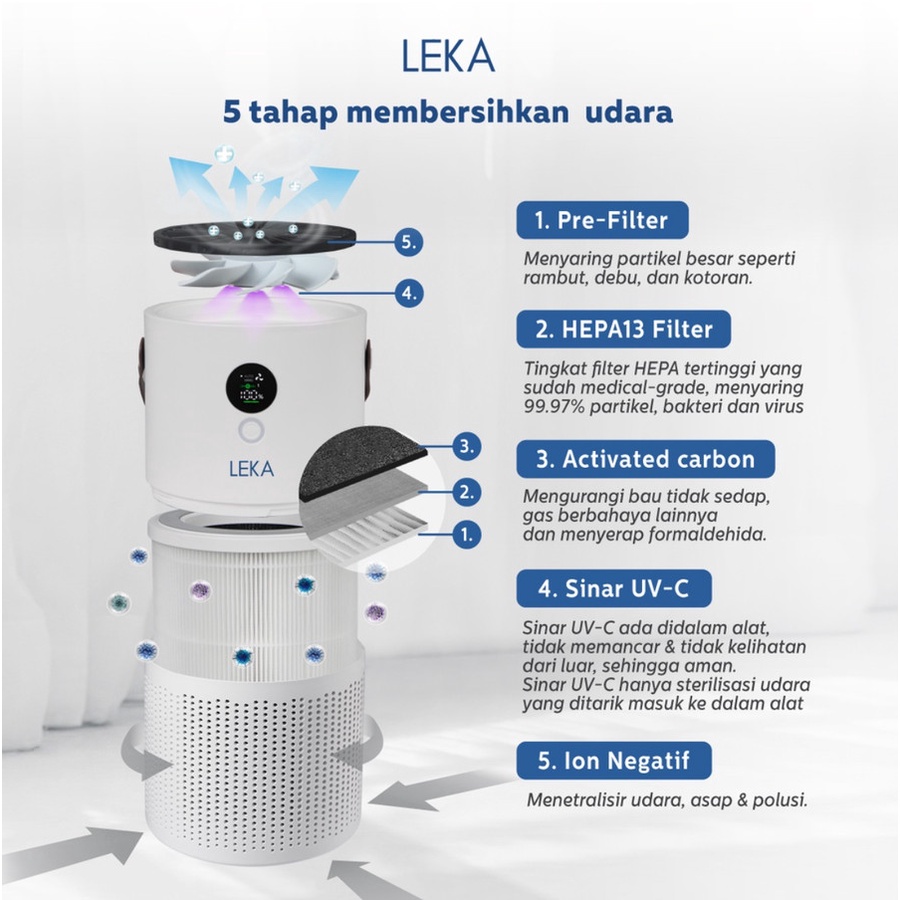 LEKA

5 tahap membersihkan udara

5.

4.

LEKA

3.

2.

1.

1. Pre-Filter

Menyaring partikel besar seperti rambut, debu, dan kotoran.

2. HEPA13 Filter

Tingkat filter HEPA tertinggi yang sudah medical-grade, menyaring 99.97% partikel, bakteri dan virus

3. Activated carbon

Mengurangi bau tidak sedap, gas berbahaya lainnya dan menyerap formaldehida.

4. Sinar UV-C

Sinar UV-C ada didalam alat, tidak memancar & tidak kelihatan dari luar, sehingga aman. Sinar UV-C hanya sterilisasi udara yang ditarik masuk ke dalam alat

5. Ion Negatif

Menetralisir udara, asap & polusi.