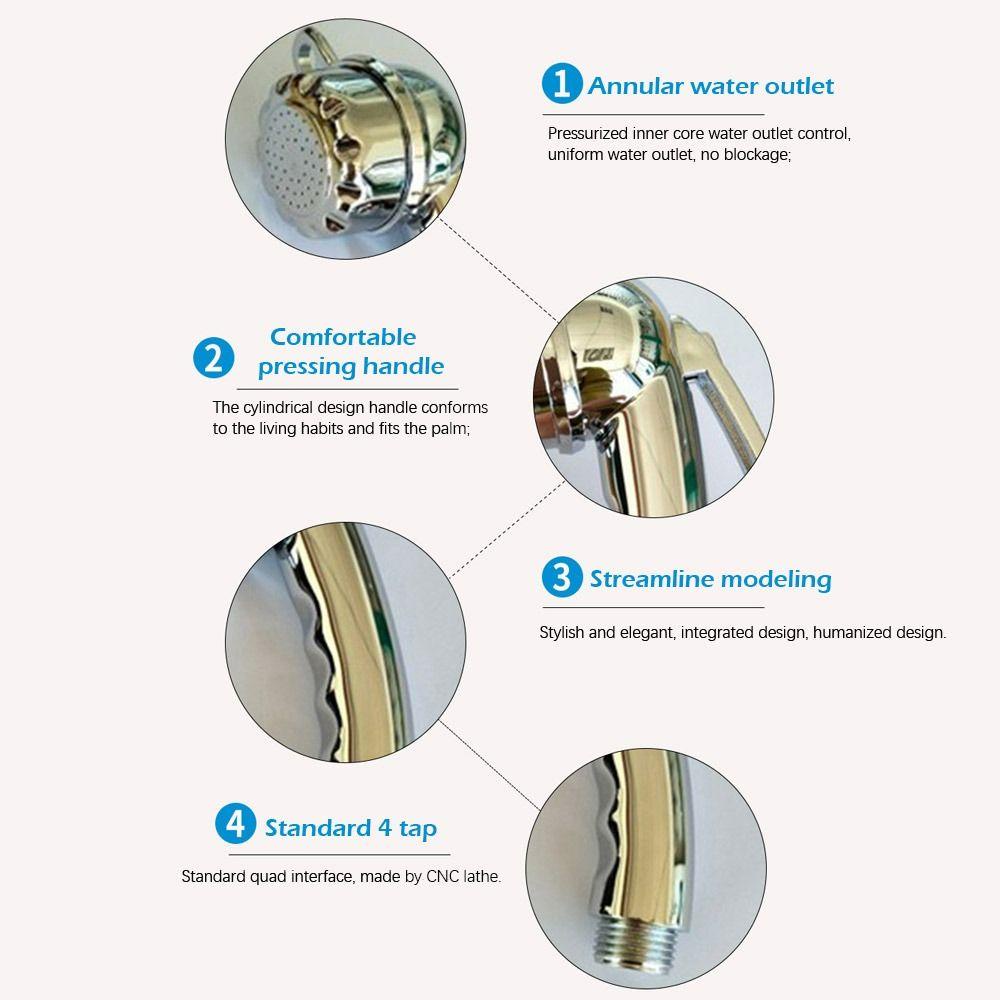 1 Annular water outlet

Pressurized inner core water outlet control, uniform water outlet, no blockage;

2 Comfortable pressing handle

The cylindrical design handle conforms to the living habits and fits the palm;

3 Streamline modeling

Stylish and elegant, integrated design, humanized design.

4 Standard 4 tap

Standard quad interface, made by CNC lathe.