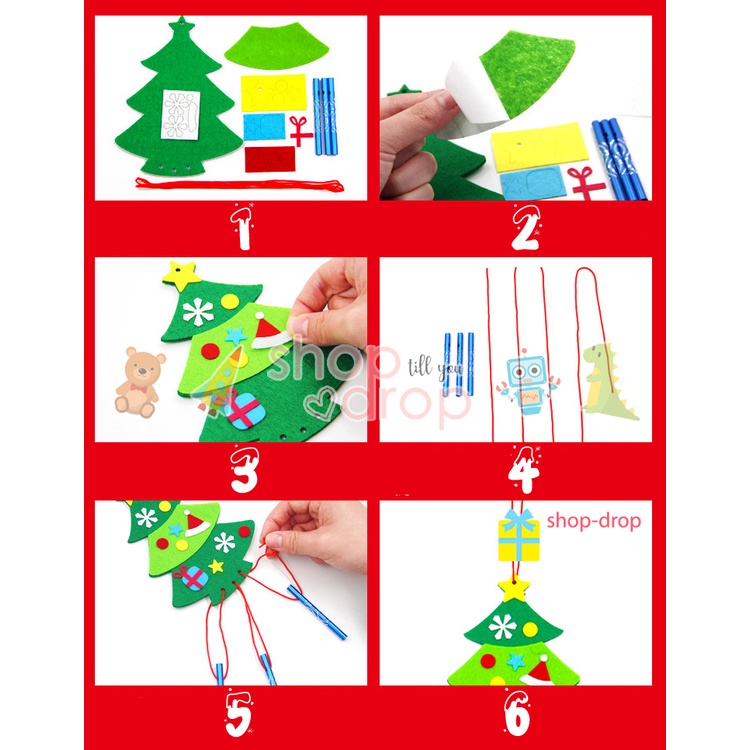 1
2
shop
till you
drop
3
4
shop-drop
5
6