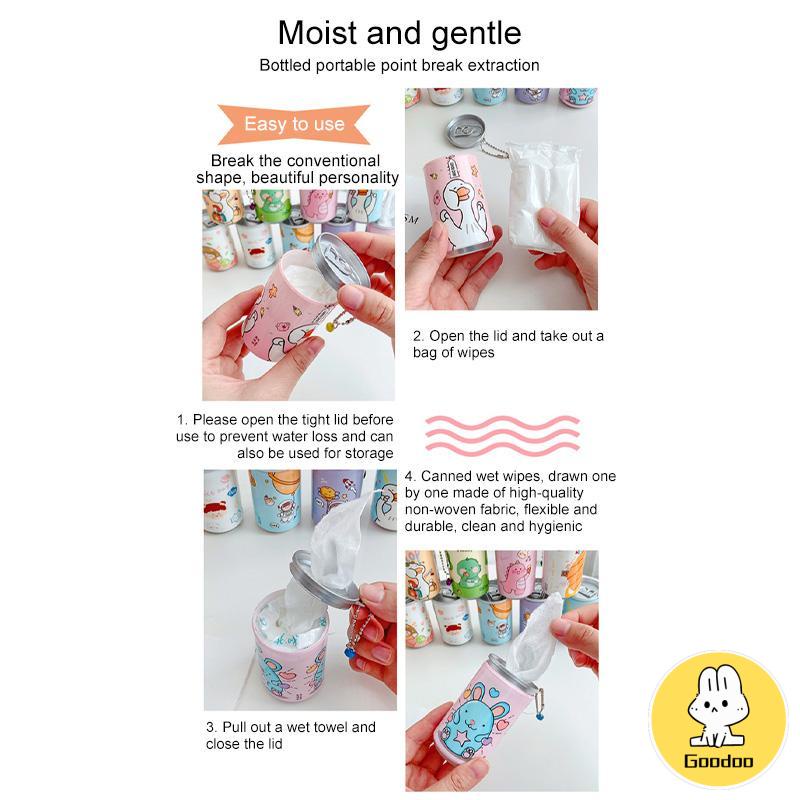 Moist and gentle

Bottled portable point break extraction

Easy to use

Break the conventional shape, beautiful personality

2. Open the lid and take out a bag of wipes

1. Please open the tight lid before use to prevent water loss and can also be used for storage

4. Canned wet wipes, drawn one by one made of high-quality non-woven fabric, flexible and durable, clean and hygienic

3. Pull out a wet towel and close the lid

Goodoo