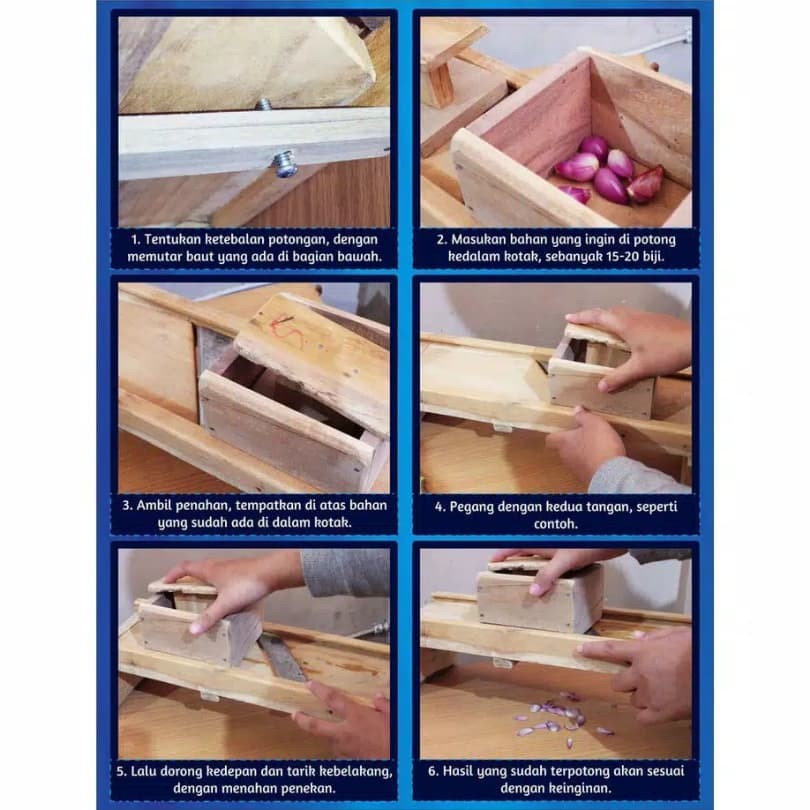 1. Tentukan ketebalan potongan, dengan memutar baut yang ada di bagian bawah.

2. Masukan bahan yang ingin di potong kedalam kotak, sebanyak 15-20 biji.

3. Ambil penahan, tempatkan di atas bahan yang sudah ada di dalam kotak.

4. Pegang dengan kedua tangan, seperti contoh.

5. Lalu dorong kedepan dan tarik kebelakang, dengan menahan penekan.

6. Hasil yang sudah terpotong akan sesuai dengan keinginan.