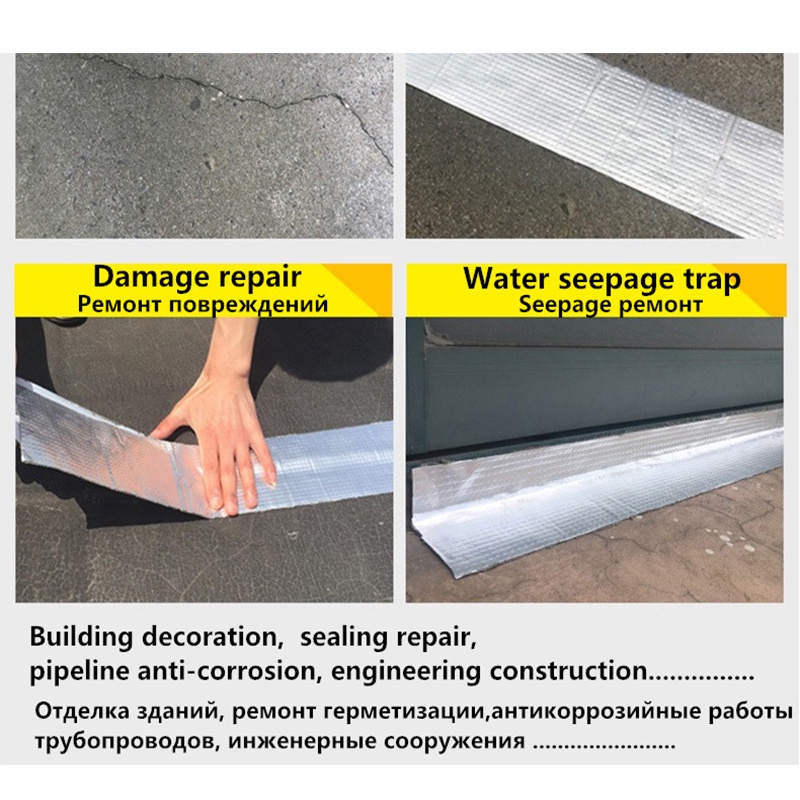 Damage repair
Ремонт повреждений

Water seepage trap
Seepage ремонт

Building decoration, sealing repair, pipeline anti-corrosion, engineering construction...............

Отделка зданий, ремонт герметизации,антикоррозийные работы трубопроводов, инженерные сооружения ......................