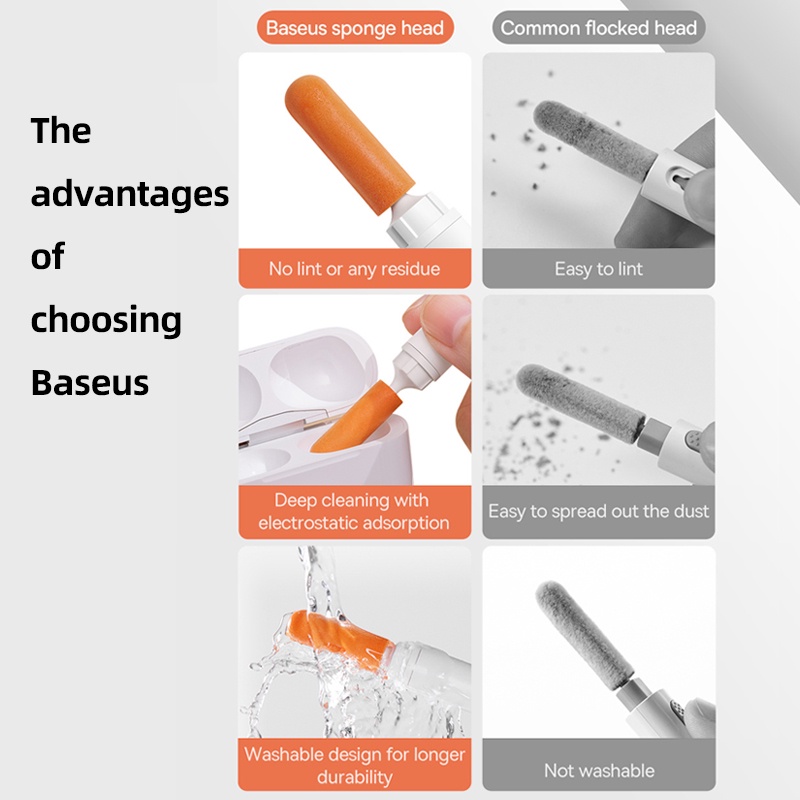 The advantages of choosing Baseus

Baseus sponge head

No lint or any residue

Deep cleaning with electrostatic adsorption

Washable design for longer durability

Common flocked head

Easy to lint

Easy to spread out the dust

Not washable