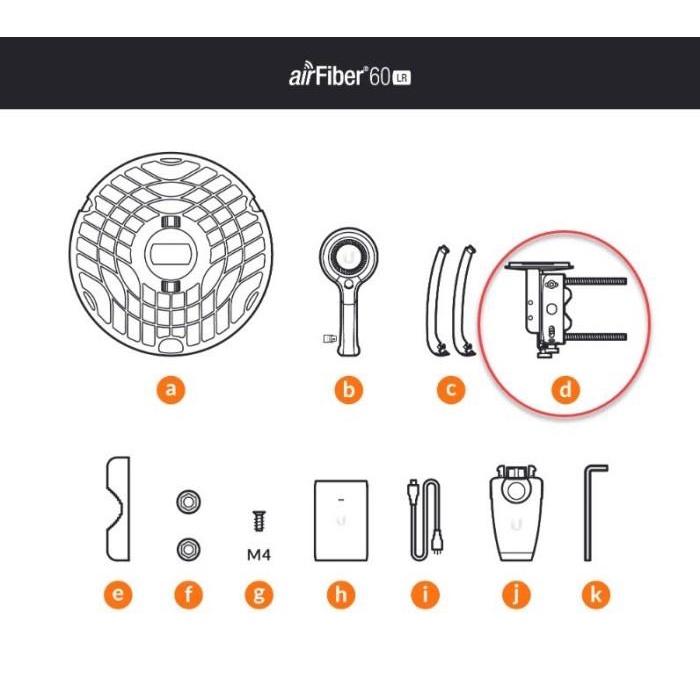 airFiber® 60 LR

a
b
c
d

M4

e
f
g
h
i
j
k