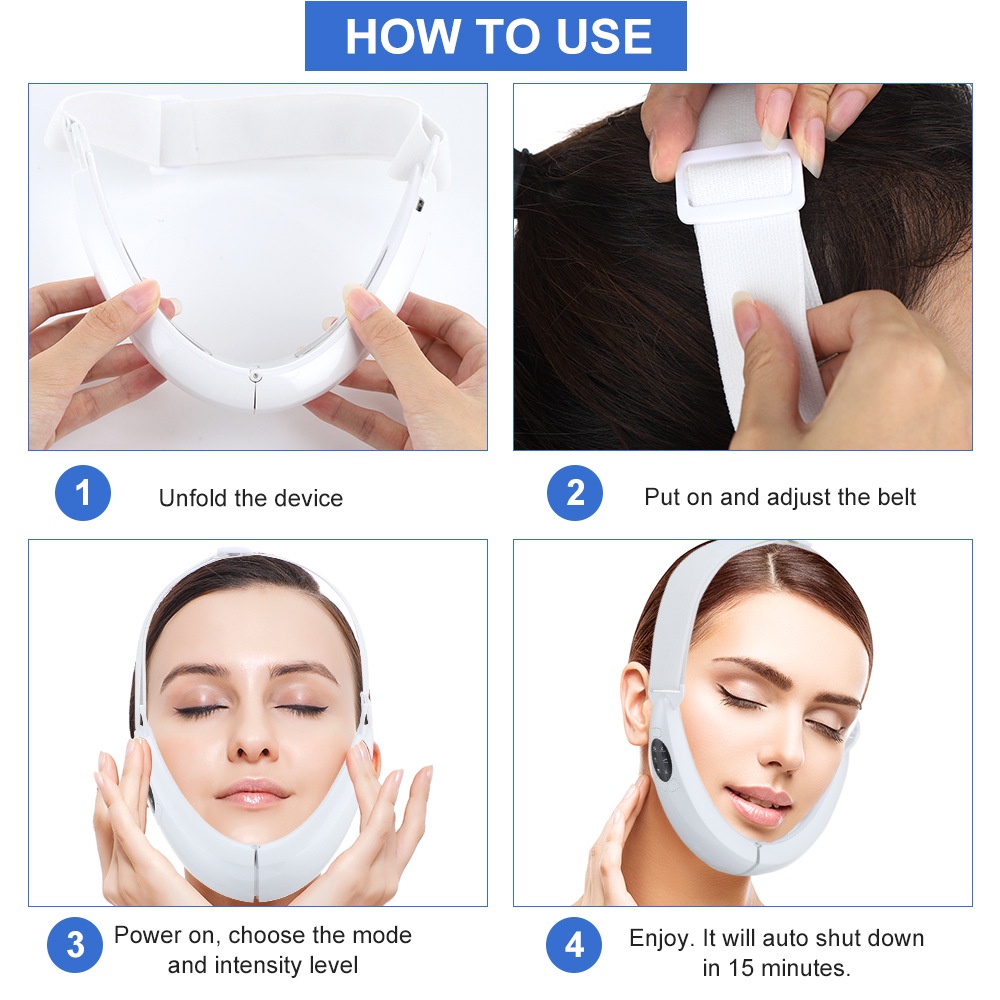 HOW TO USE

1 Unfold the device

2 Put on and adjust the belt

3 Power on, choose the mode and intensity level

4 Enjoy. It will auto shut down in 15 minutes.