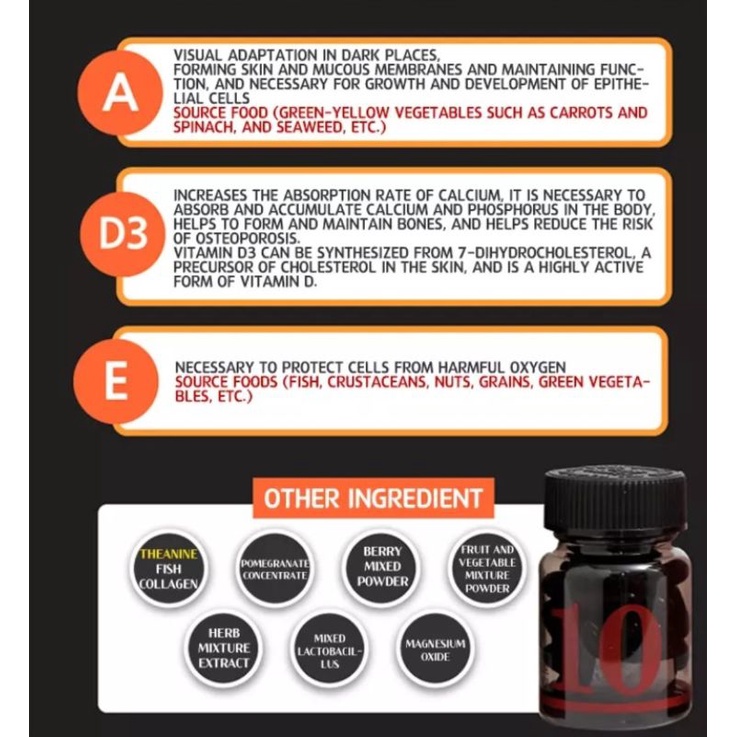 A

VISUAL ADAPTATION IN DARK PLACES, FORMING SKIN AND MUCOUS MEMBRANES AND MAINTAINING FUNCTION, AND NECESSARY FOR GROWTH AND DEVELOPMENT OF EPITHELIAL CELLS
SOURCE FOOD (GREEN-YELLOW VEGETABLES SUCH AS CARROTS AND SPINACH, AND SEAWEED, ETC.)

D3

INCREASES THE ABSORPTION RATE OF CALCIUM, IT IS NECESSARY TO ABSORB AND ACCUMULATE CALCIUM AND PHOSPHORUS IN THE BODY, HELPS TO FORM AND MAINTAIN BONES, AND HELPS REDUCE THE RISK OF OSTEOPOROSIS.
VITAMIN D3 CAN BE SYNTHESIZED FROM 7-DIHYDROCHOLESTEROL, A PRECURSOR OF CHOLESTEROL IN THE SKIN, AND IS A HIGHLY ACTIVE FORM OF VITAMIN D.

E

NECESSARY TO PROTECT CELLS FROM HARMFUL OXYGEN
SOURCE FOODS (FISH, CRUSTACEANS, NUTS, GRAINS, GREEN VEGETABLES, ETC.)

OTHER INGREDIENT

THEANINE FISH COLLAGEN

POMEGRANATE CONCENTRATE

BERRY MIXED POWDER

FRUIT AND VEGETABLE MIXTURE POWDER

HERB MIXTURE EXTRACT

MIXED LACTOBACILLUS

MAGNESIUM OXIDE

10