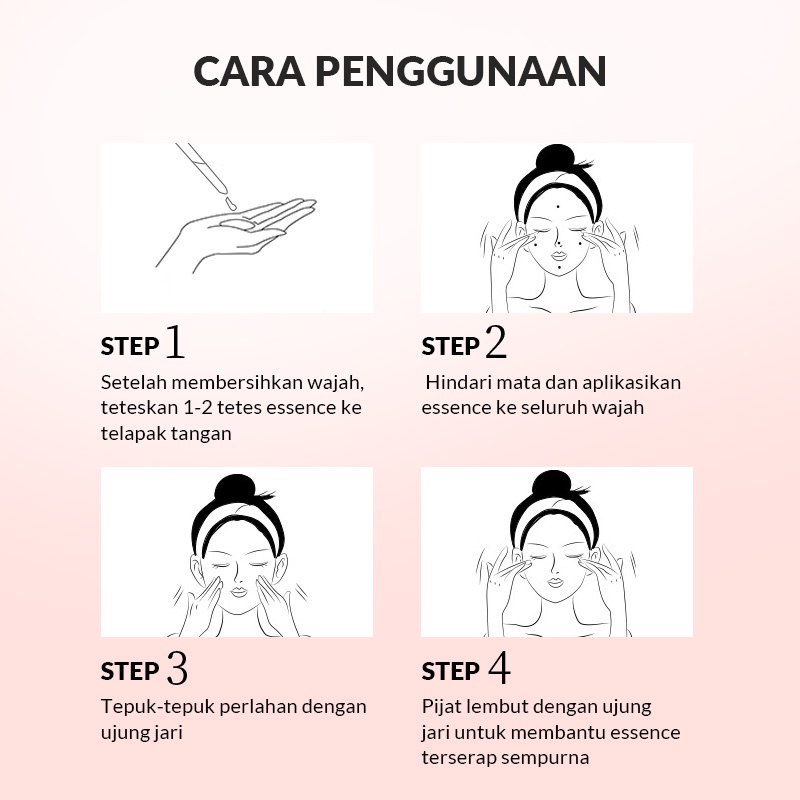 CARA PENGGUNAAN

STEP 1
Setelah membersihkan wajah, teteskan 1-2 tetes essence ke telapak tangan

STEP 2
Hindari mata dan aplikasikan essence ke seluruh wajah

STEP 3
Tepuk-tepuk perlahan dengan ujung jari

STEP 4
Pijat lembut dengan ujung jari untuk membantu essence terserap sempurna