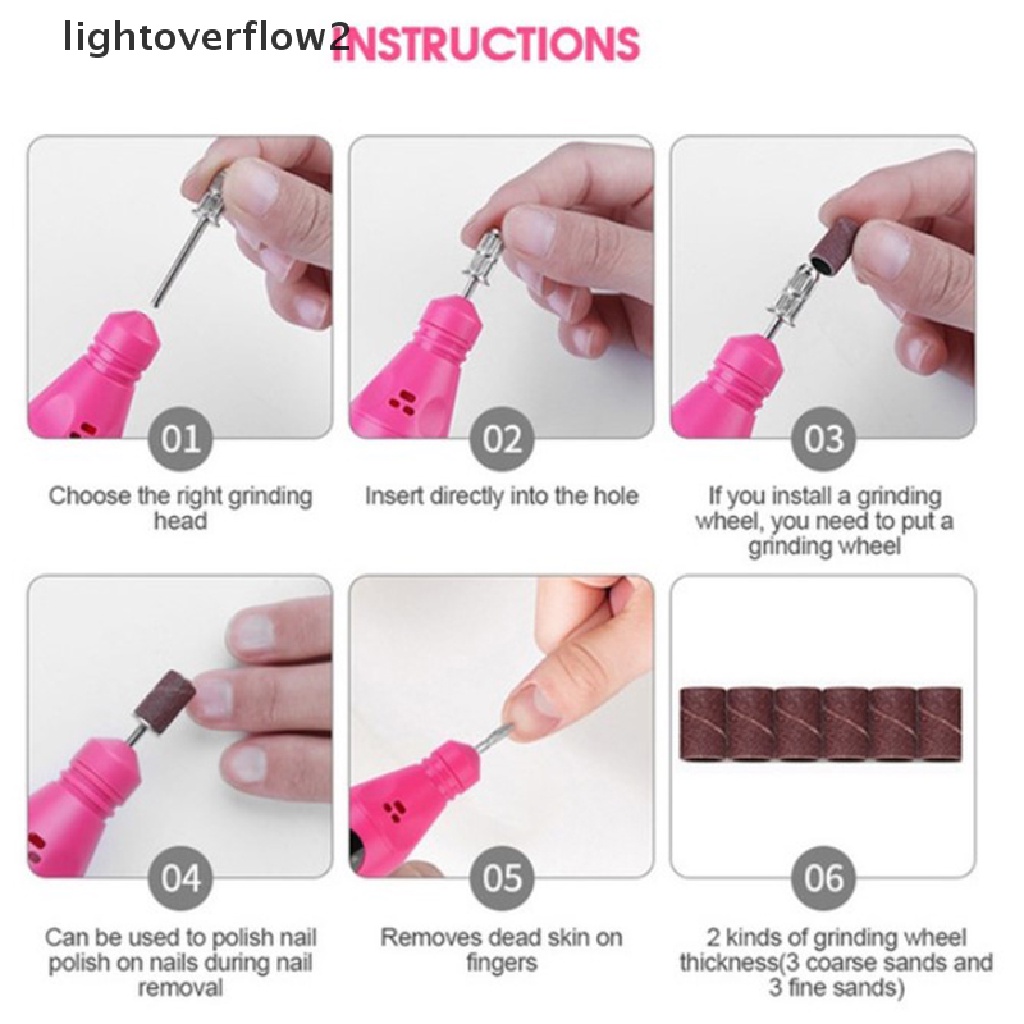 lightoverflow2

INSTRUCTIONS

01

Choose the right grinding head

02

Insert directly into the hole

03

If you install a grinding wheel, you need to put a grinding wheel

04

Can be used to polish nail polish on nails during nail removal

05

Removes dead skin on fingers

06

2 kinds of grinding wheel thickness(3 coarse sands and 3 fine sands)