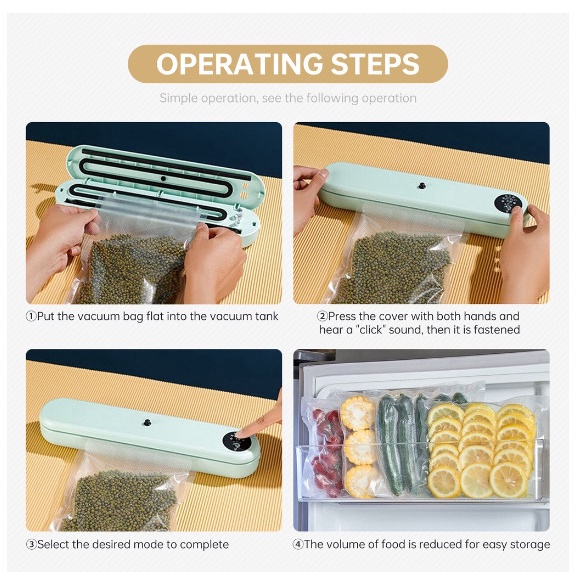 OPERATING STEPS

Simple operation, see the following operation

①Put the vacuum bag flat into the vacuum tank

②Press the cover with both hands and hear a "click" sound, then it is fastened

③Select the desired mode to complete

④The volume of food is reduced for easy storage