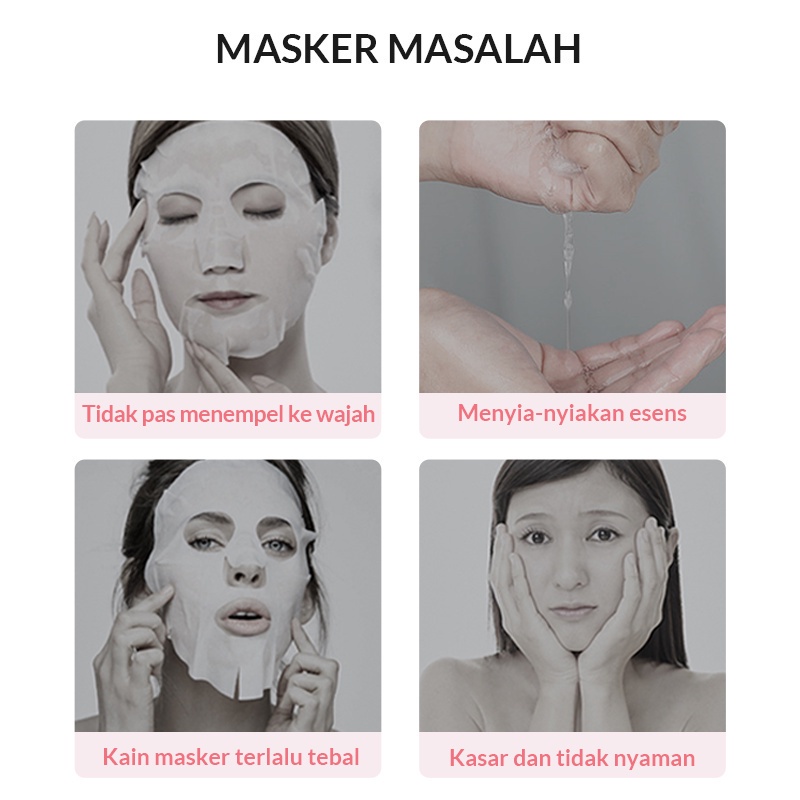 MASKER MASALAH

Tidak pas menempel ke wajah

Menyia-nyiakan esens

Kain masker terlalu tebal

Kasar dan tidak nyaman