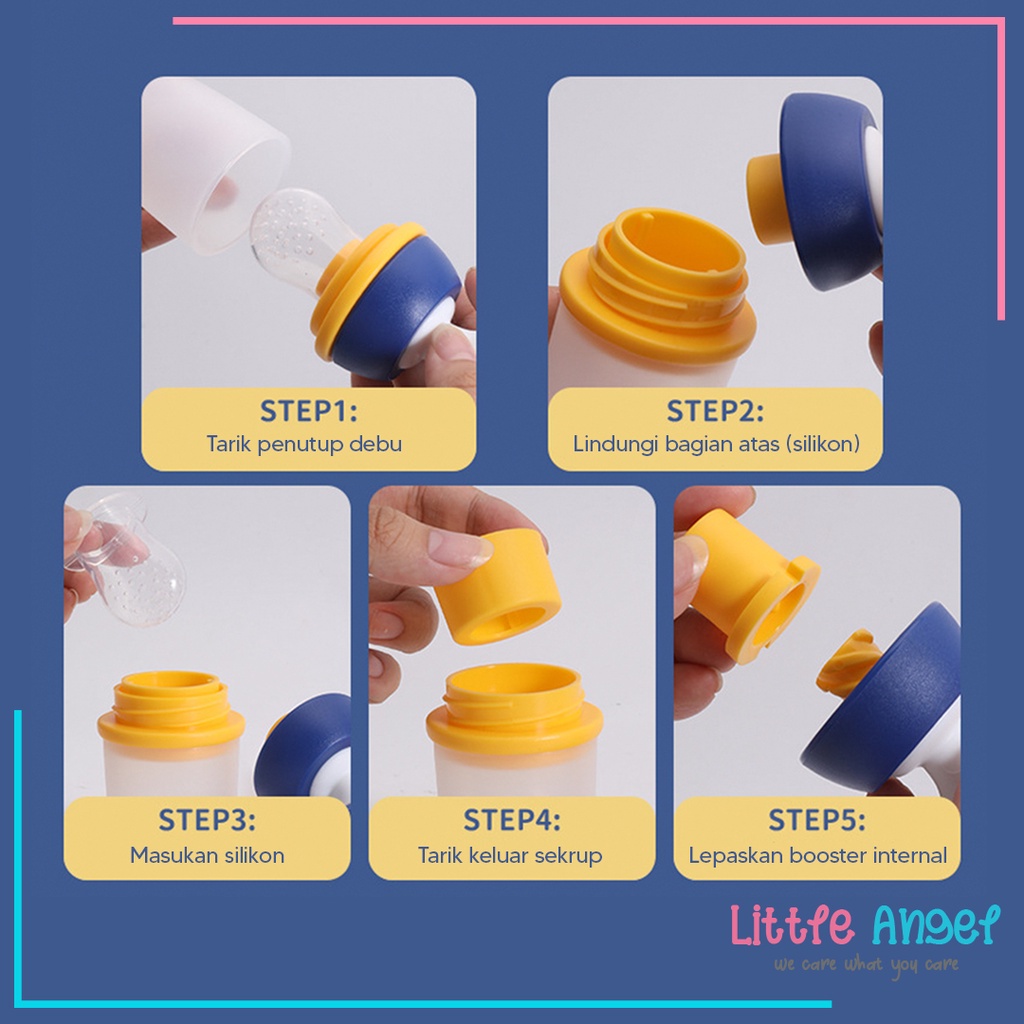 STEP1:
Tarik penutup debu

STEP2:
Lindungi bagian atas (silikon)

STEP3:
Masukan silikon

STEP4:
Tarik keluar sekrup

STEP5:
Lepaskan booster internal

Little Angel
we care what you care