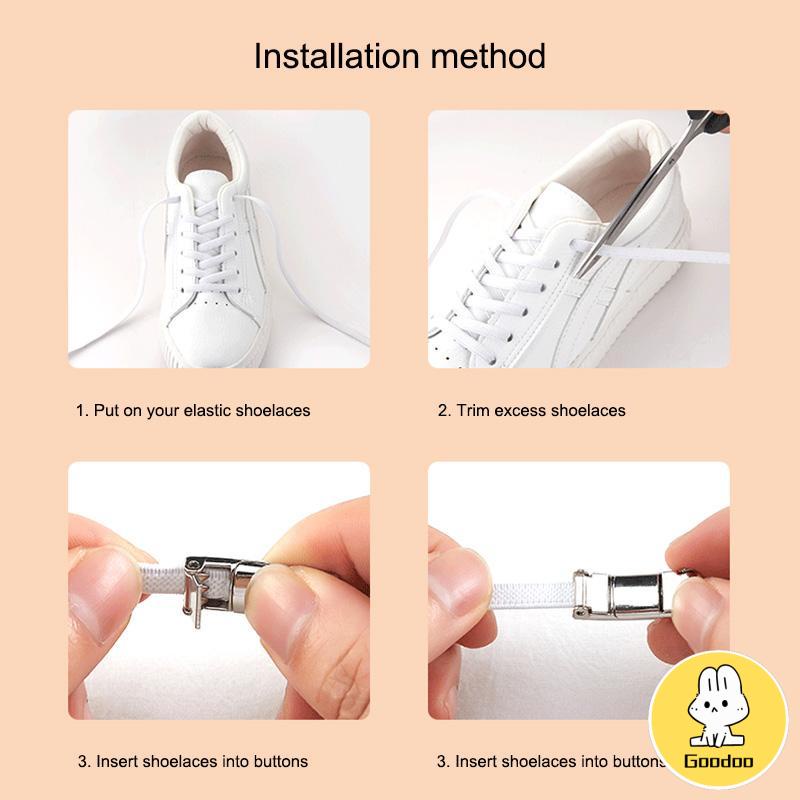 Installation method

1. Put on your elastic shoelaces

2. Trim excess shoelaces

3. Insert shoelaces into buttons

3. Insert shoelaces into buttons

Goodoo