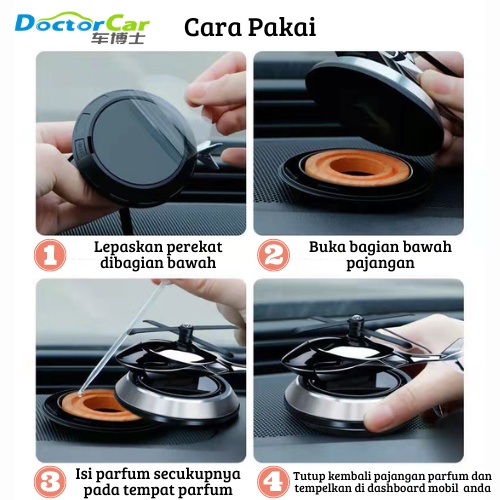 DoctorCar
车博士

Cara Pakai

1 Lepaskan perekat dibagian bawah

2 Buka bagian bawah pajangan

3 Isi parfum secukupnya pada tempat parfum

4 Tutup kembali pajangan parfum dan tempelkan di dashboard mobil anda